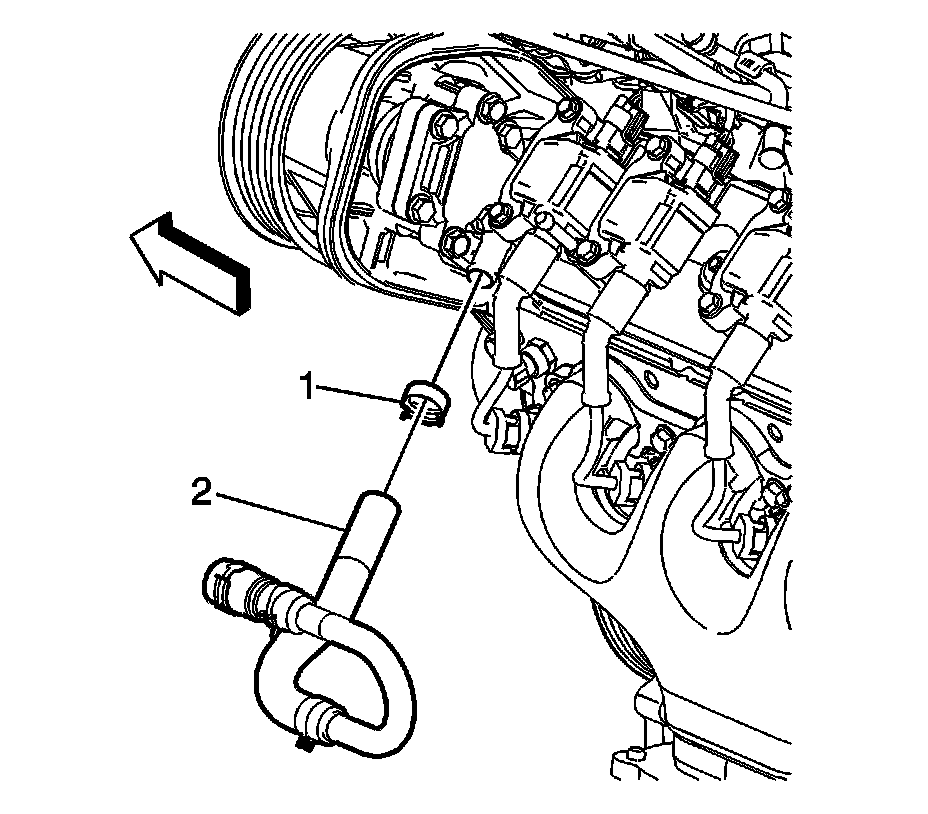 1
2