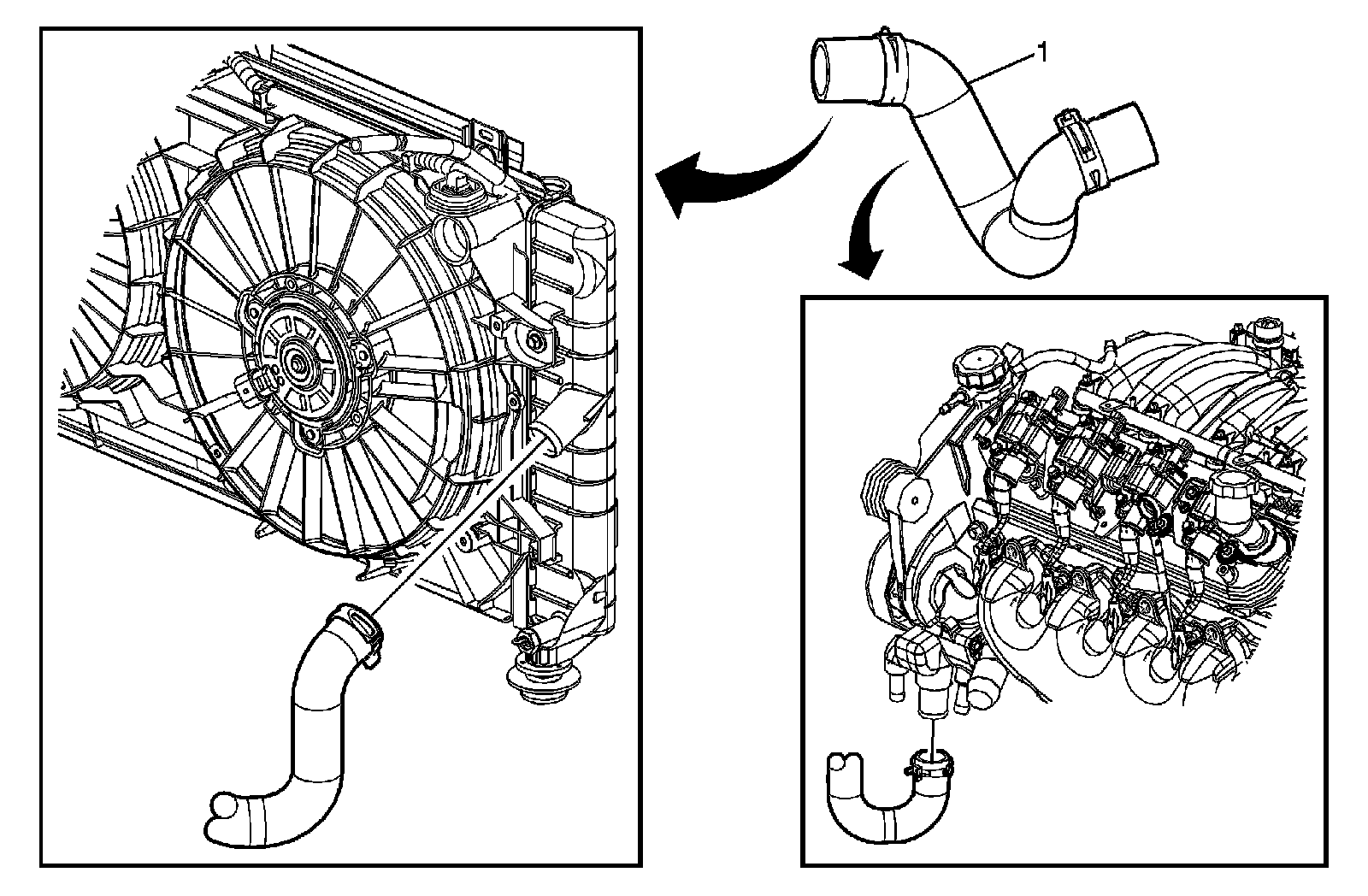 1