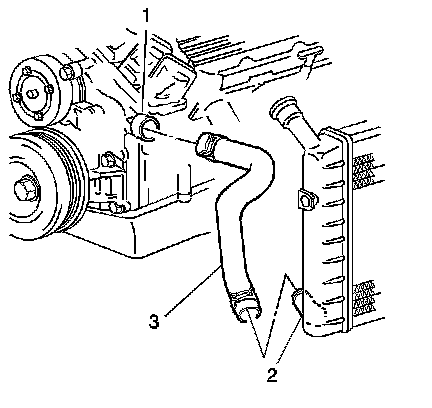 1
3
2