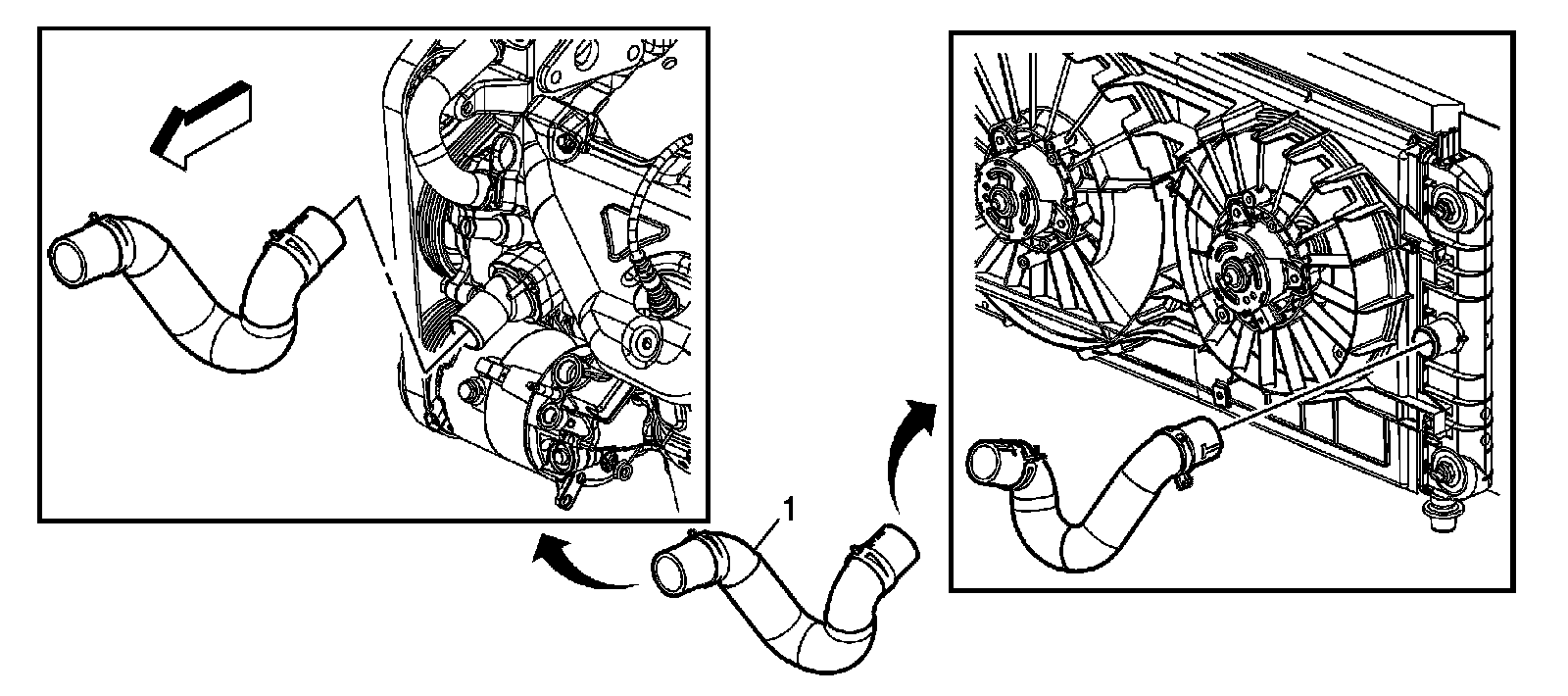 1