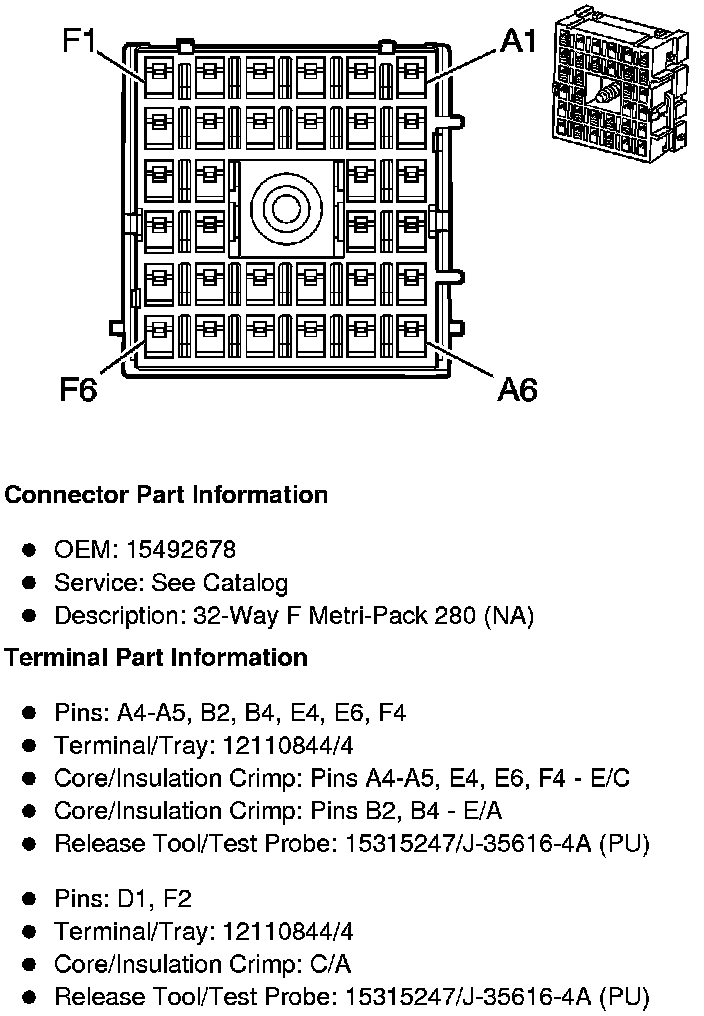 F1

A1

F6

A6

Connector Part Information

- OEM: 15492678
- Service: See Catalog
- Description: 32-Way F Metri-Pack 280 (NA)

Terminal Part Information

- Pins: A4-A5, B2, B4, E4, E6, F4
- Terminal/Tray: 12110844/4
- Core/Insulation Crimp: Pins A4-A5, E4, E6, F4 - E/C
- Core/Insulation Crimp: Pins B2, B4 - E/A
- Release Tool/Test Probe: 15315247/J-35616-4A (PU)

- Pins: D1, F2
- Terminal/Tray: 12110844/4
- Core/Insulation Crimp: C/A
- Release Tool/Test Probe: 15315247/J-35616-4A (PU)