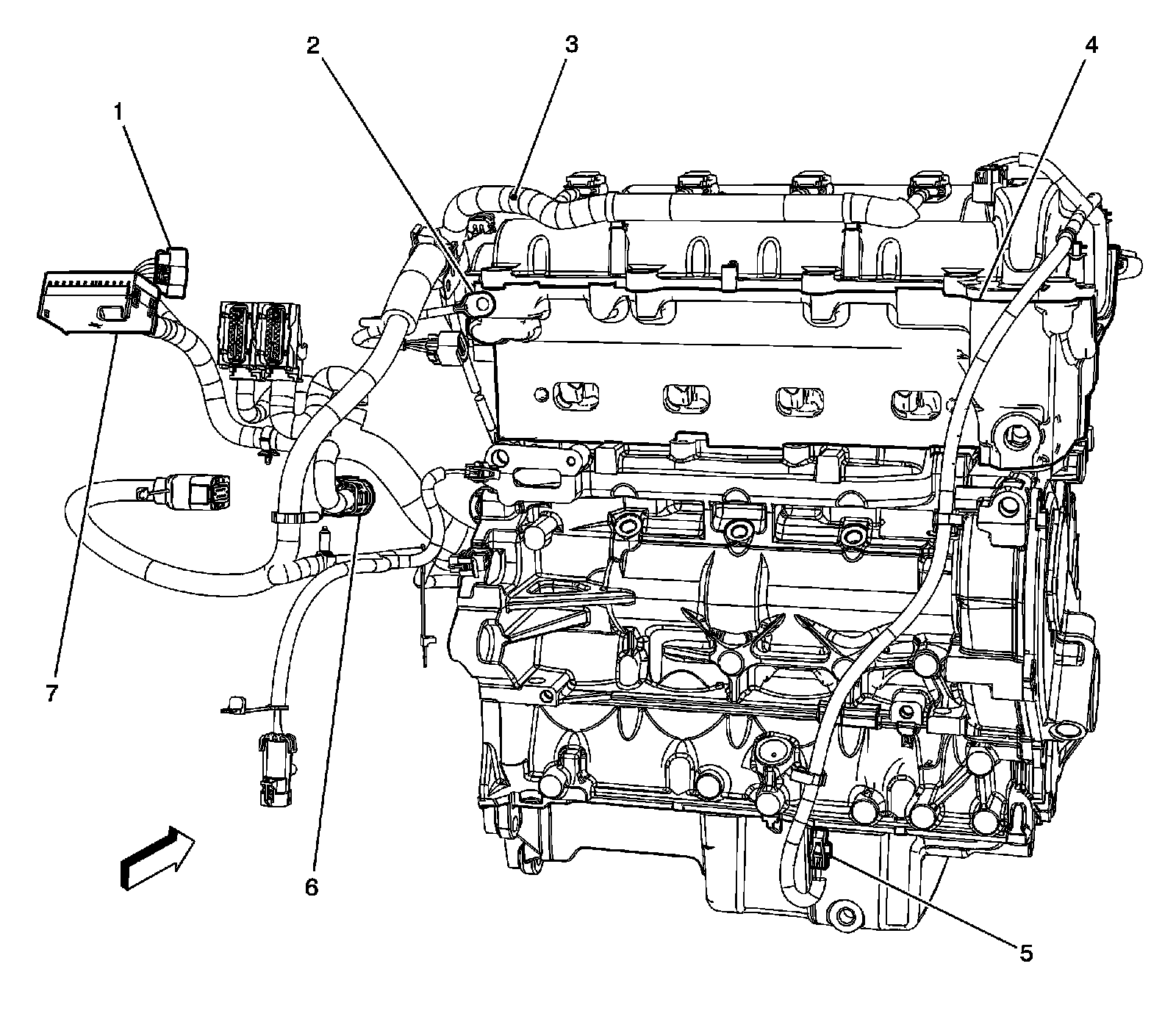 2
3
4
1
7
6
5