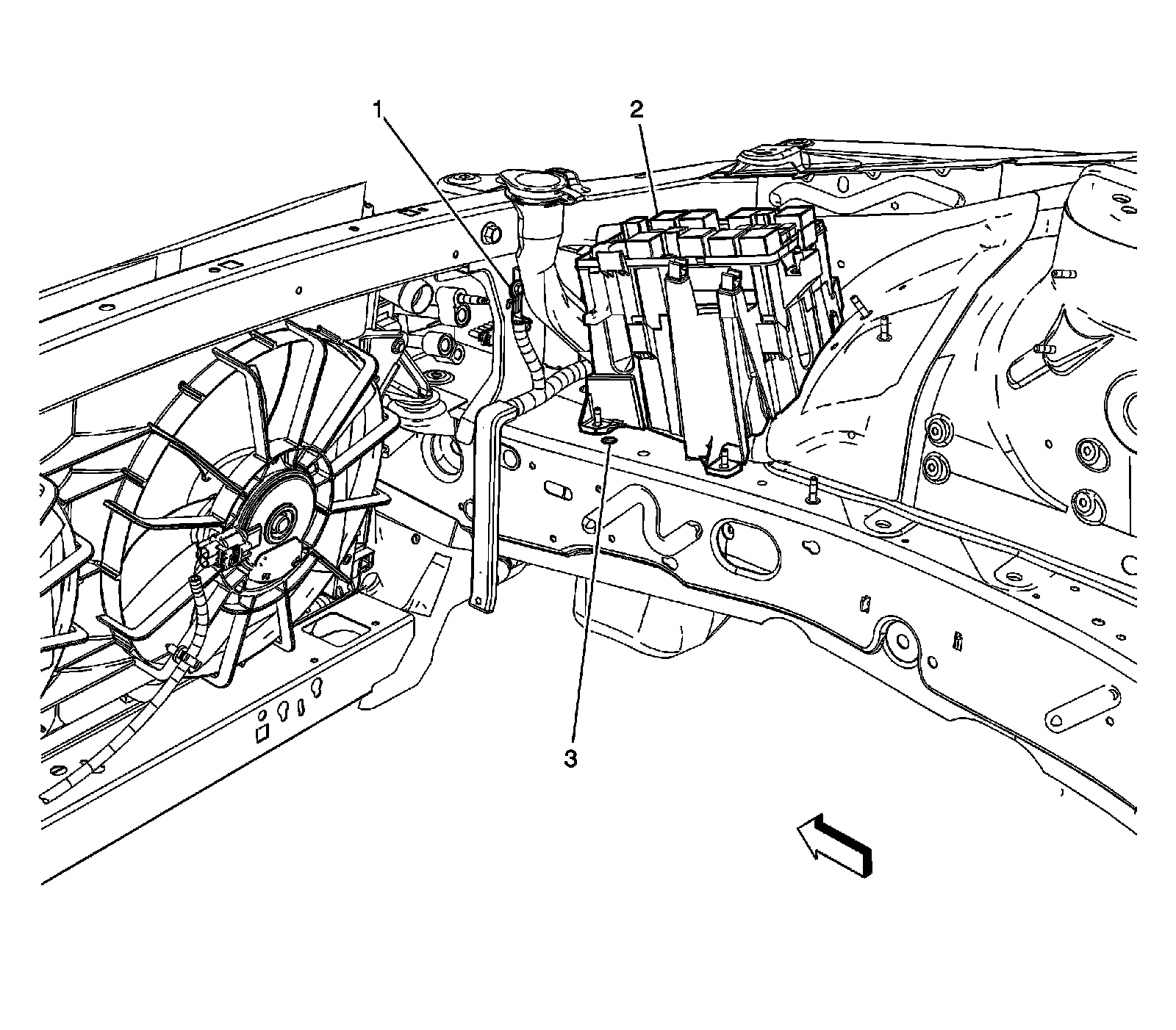 1
2
3