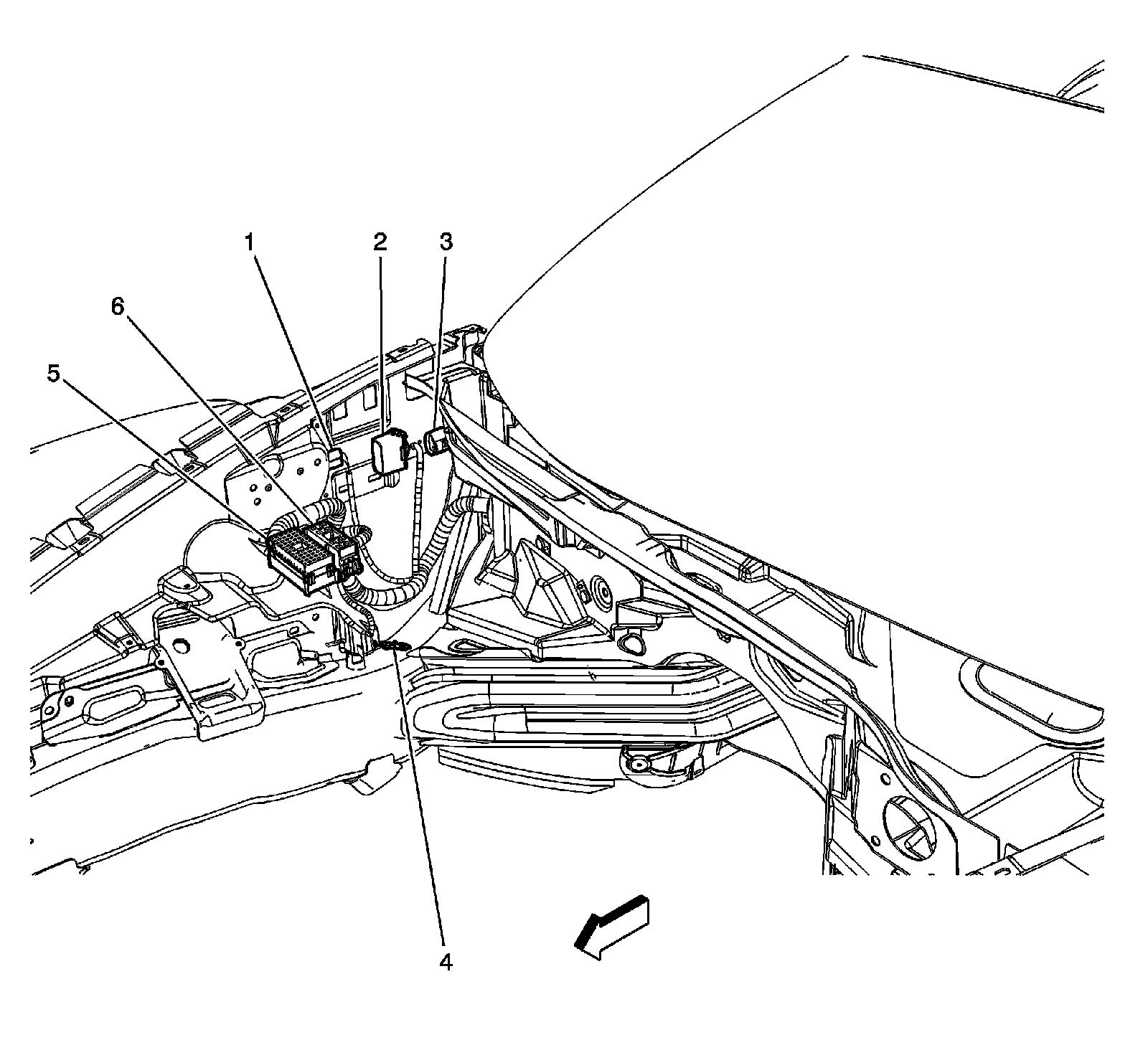 1
2
3
6
5
4