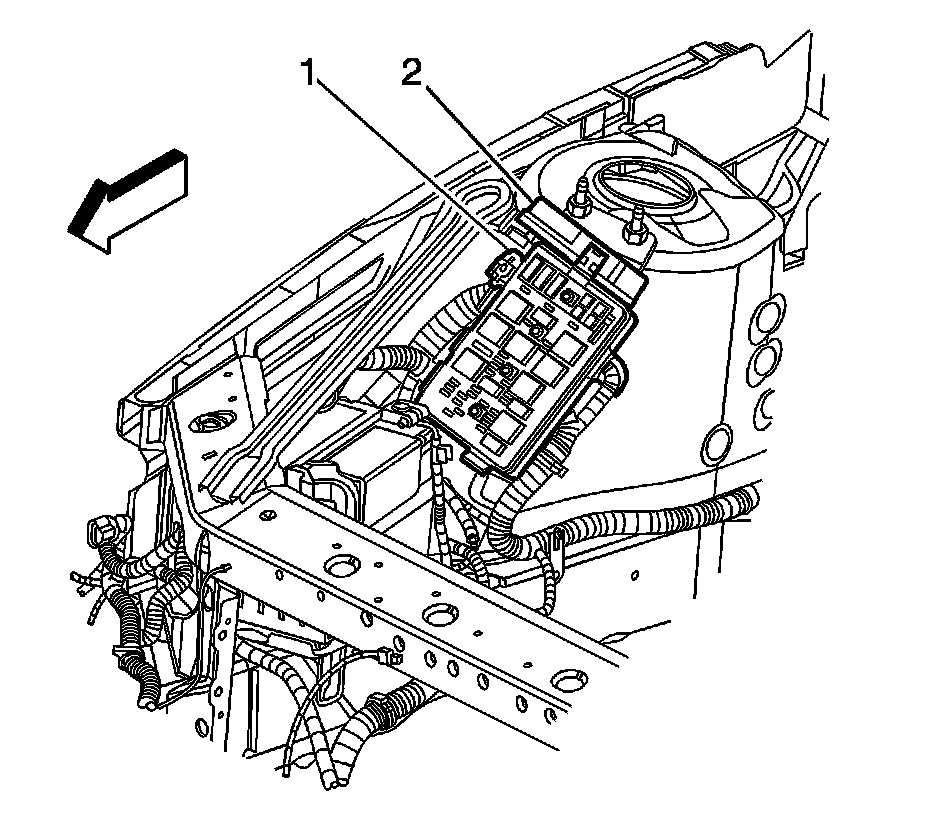 1
2