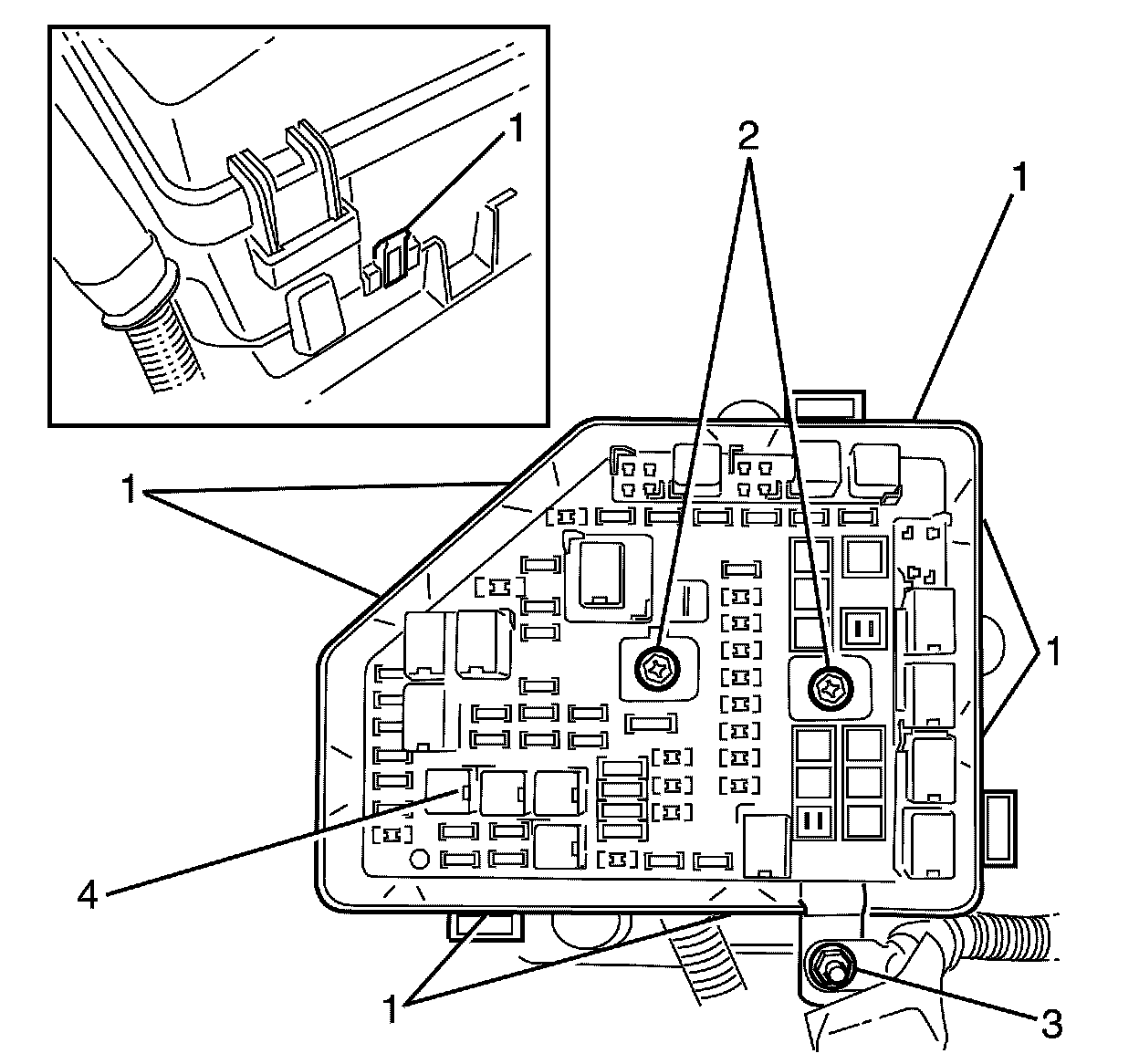 1
2
1
1
1
4
1
3