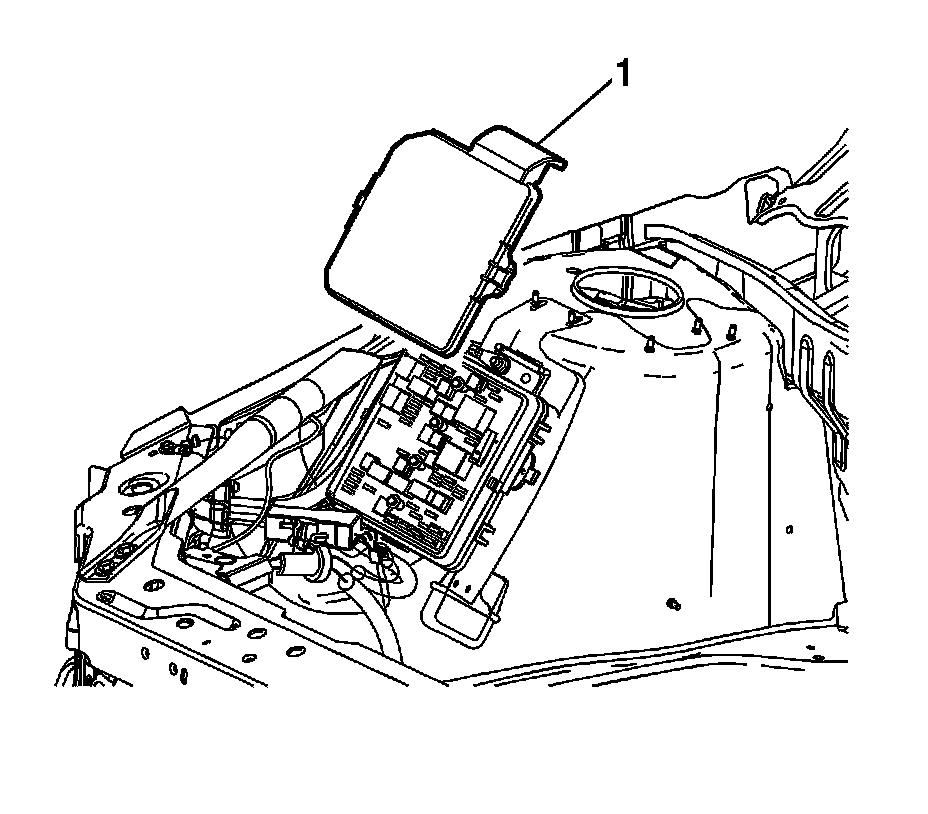 1