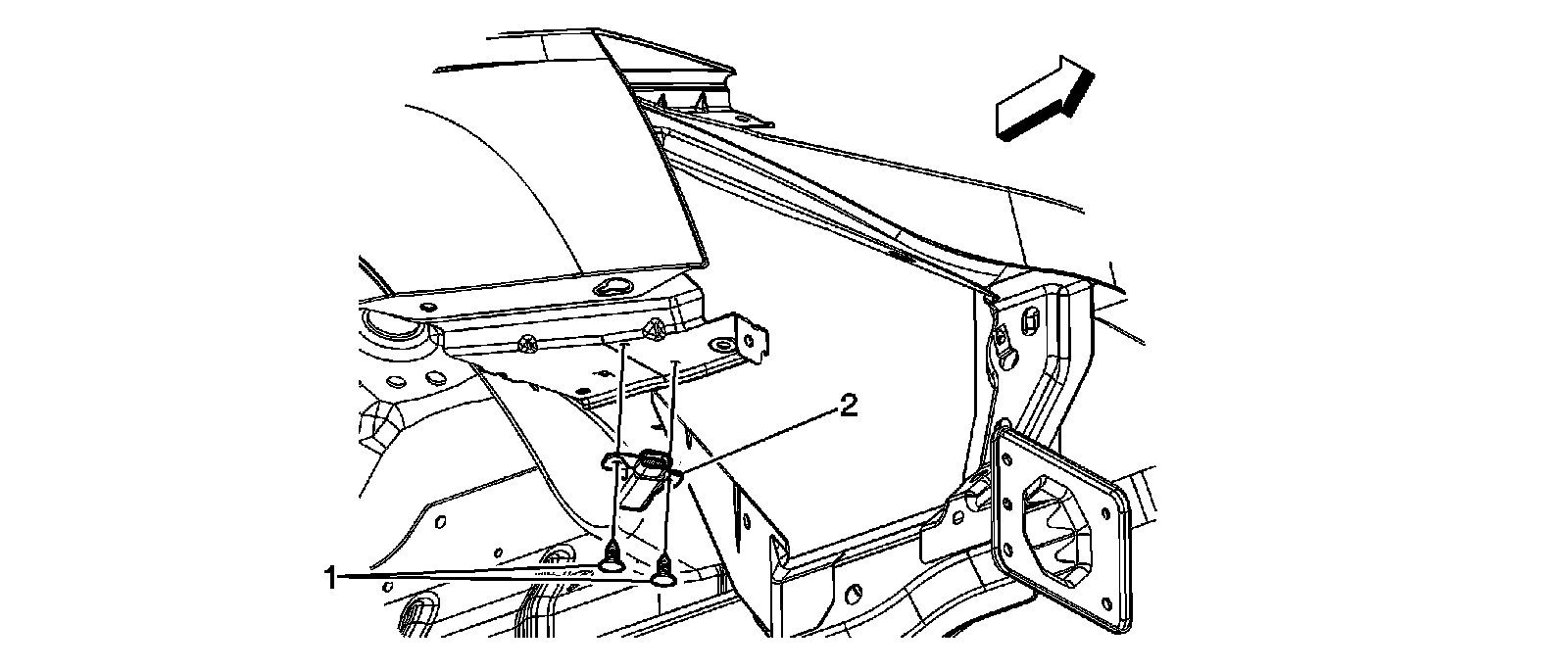 2

1