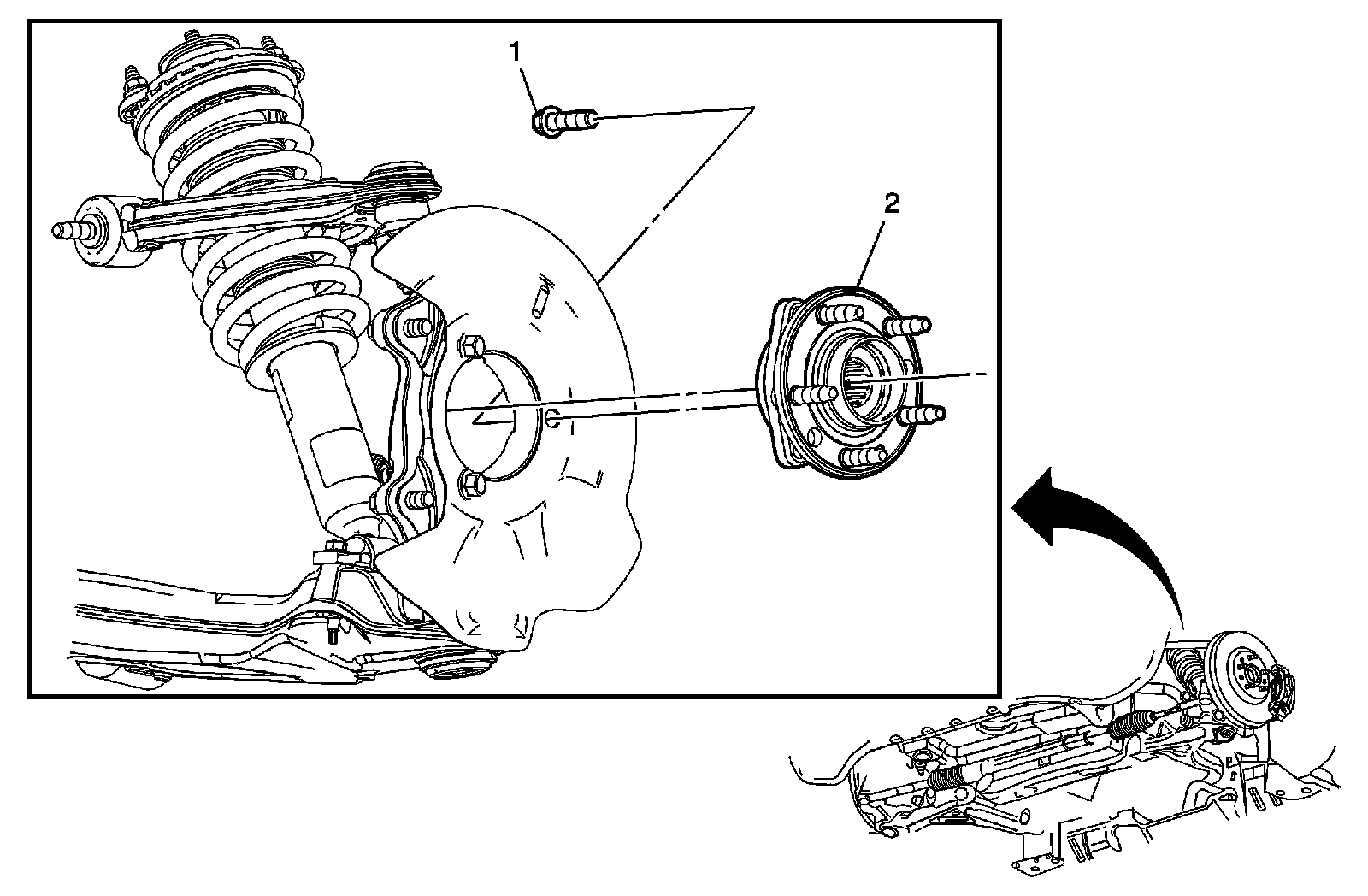 1

2