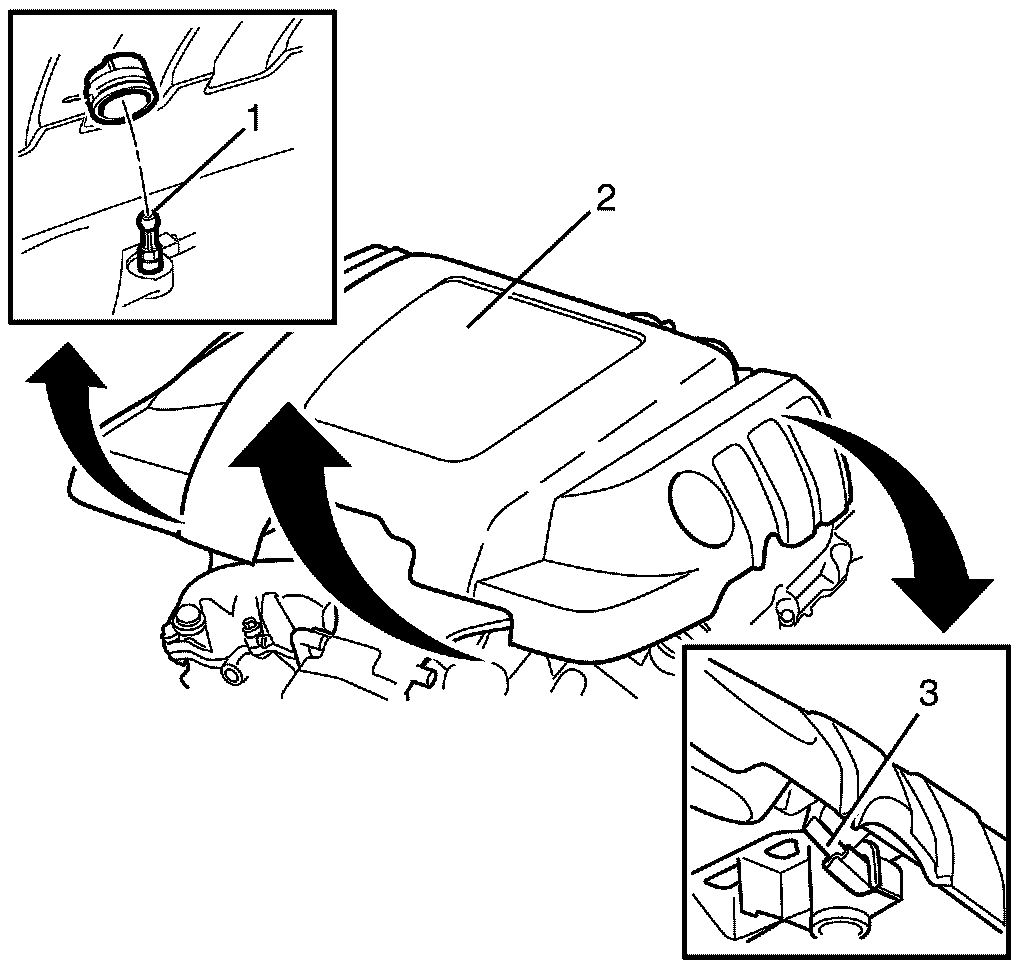 1

2

3