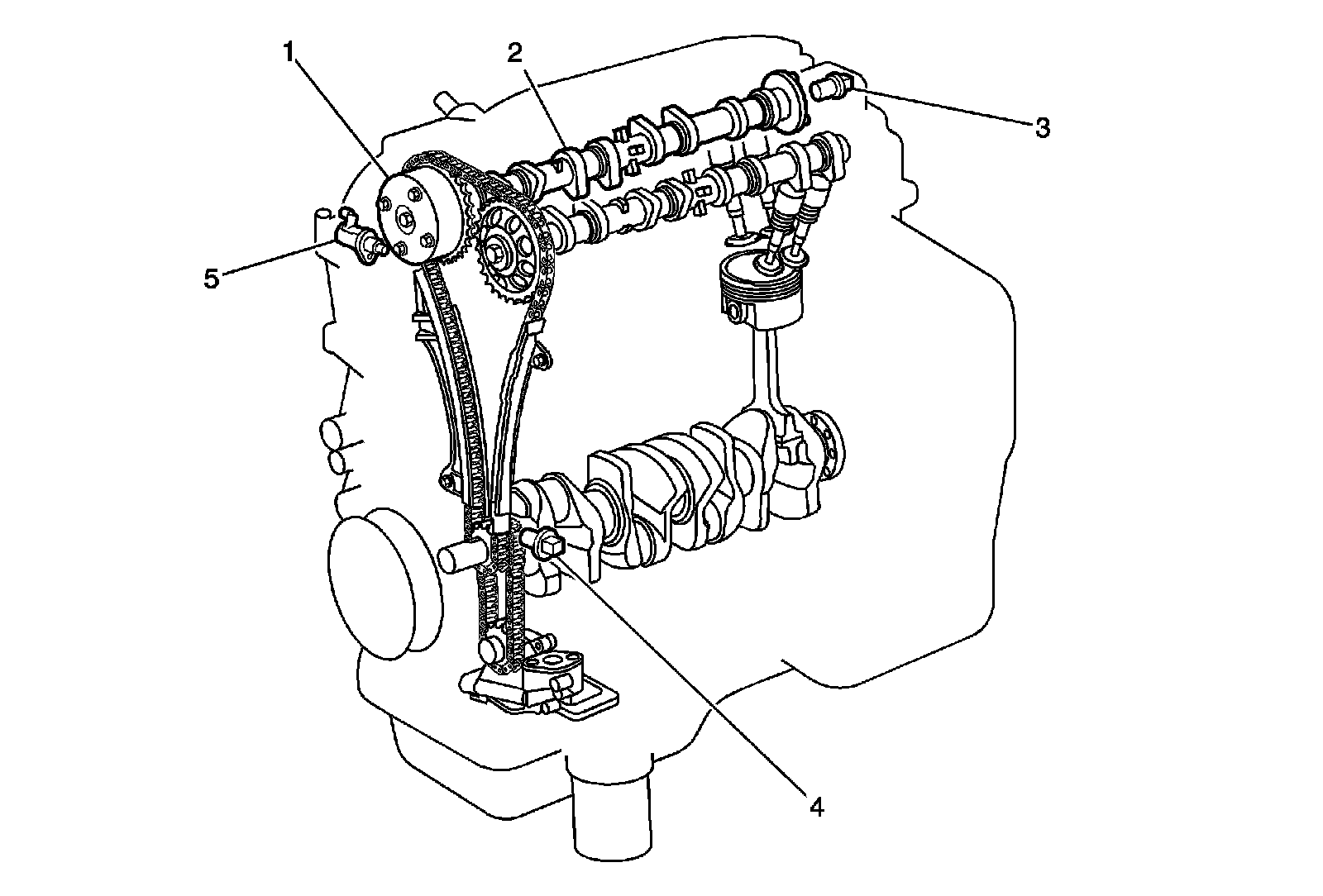 1
2
3
5
4