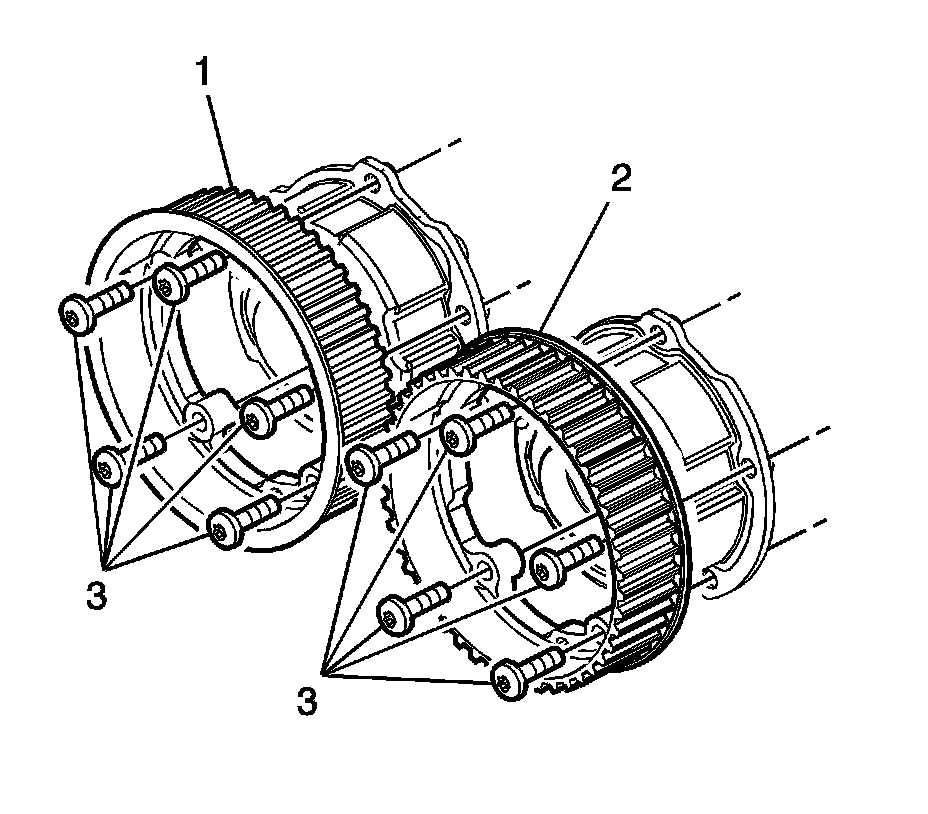 1
2
3
3