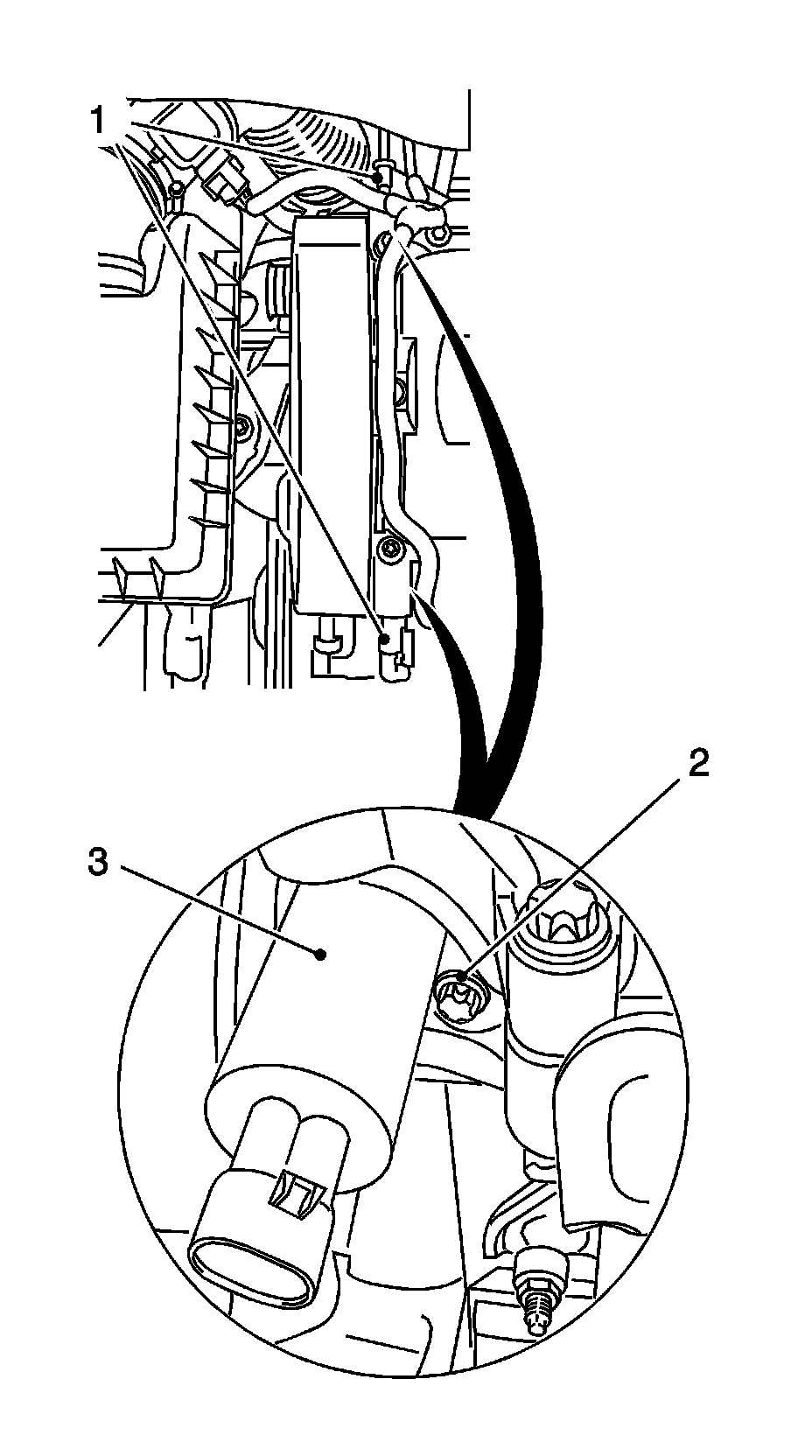 1
2
3