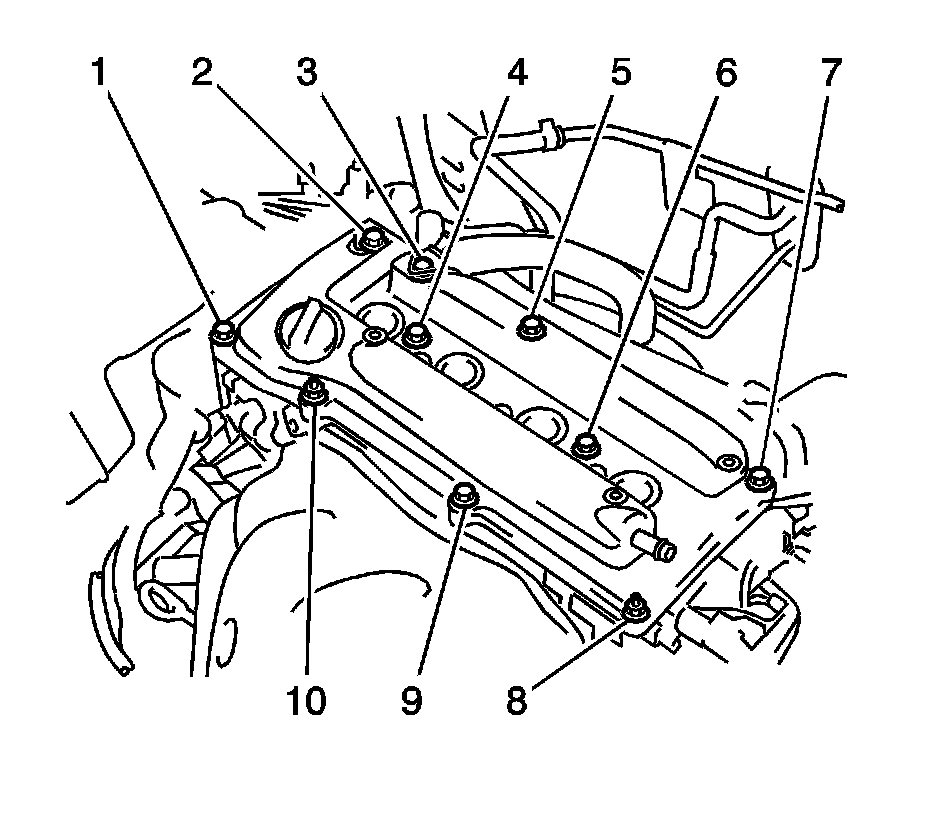 1 2 3 4 5 6 7

10 9 8