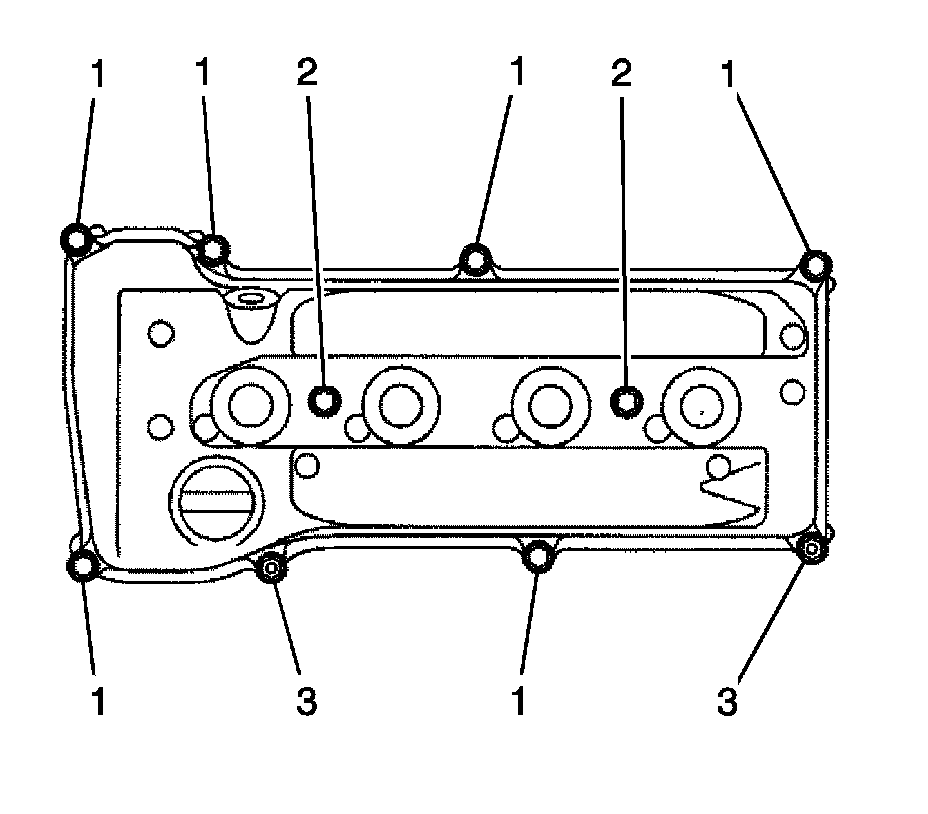 1 1 2 1 2 1

1 3 1 3