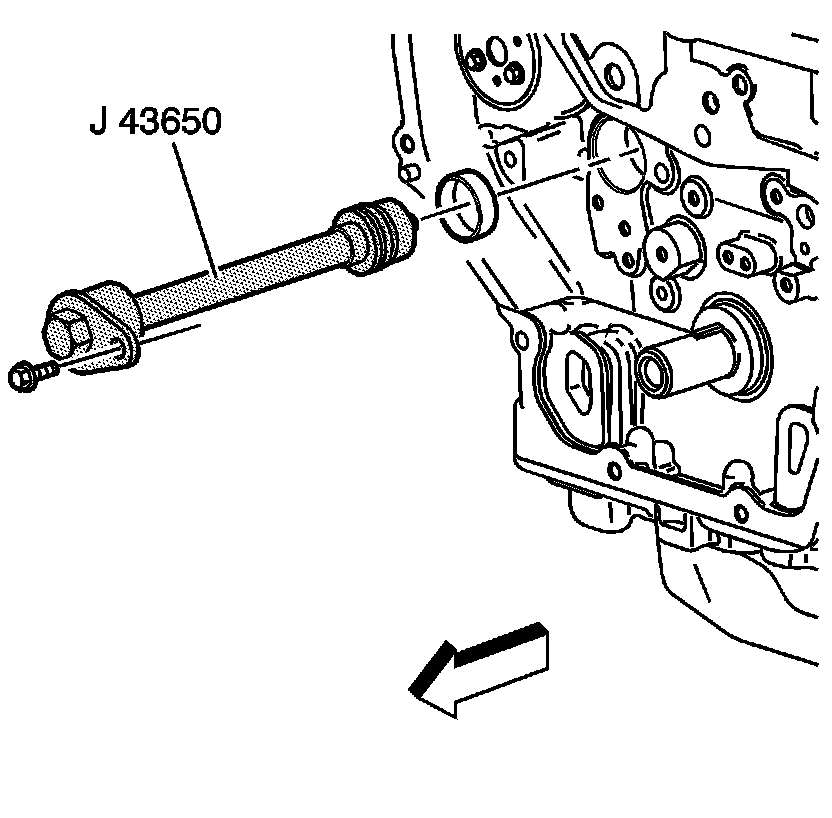 J 43650