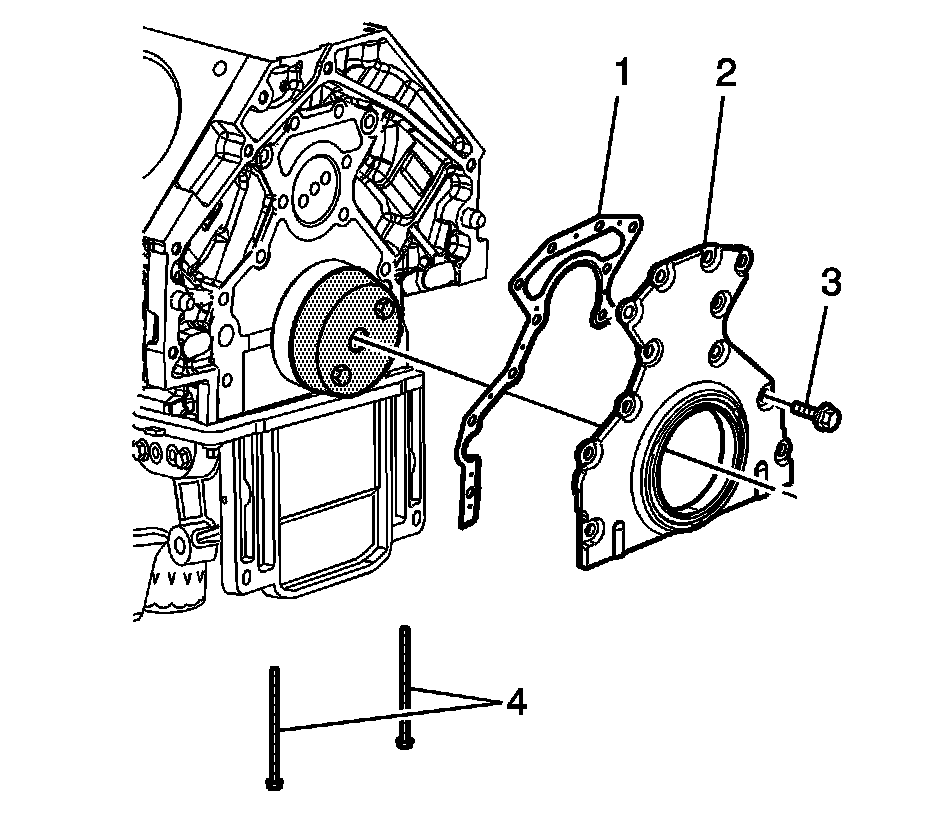 1
2
3
4