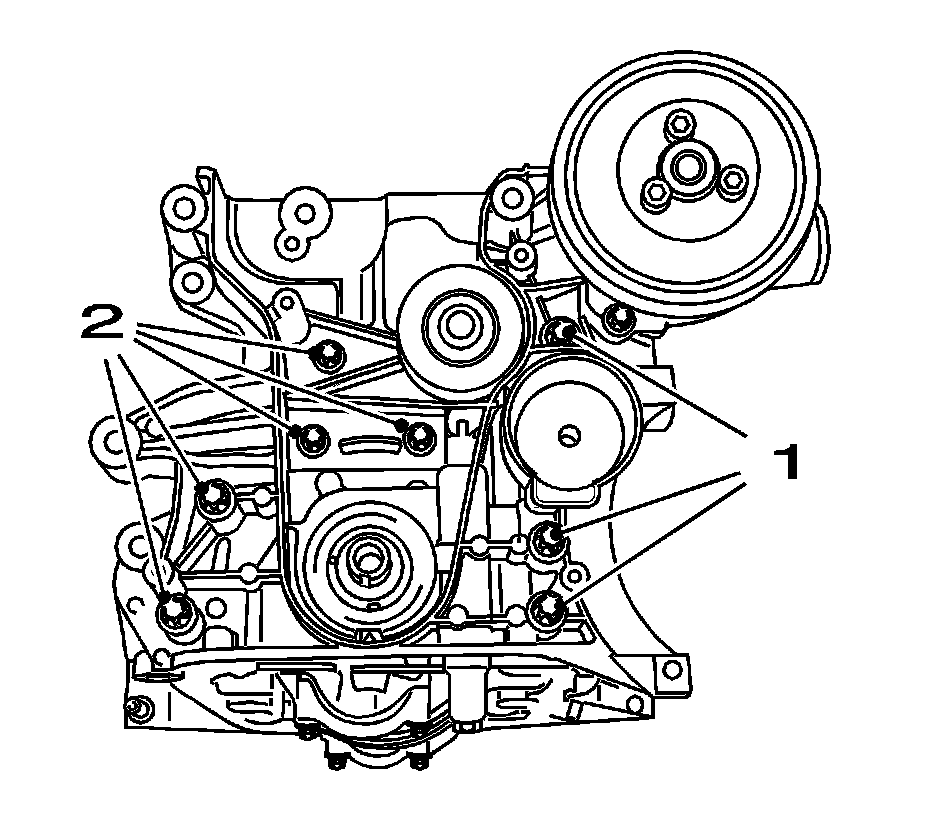 2
1