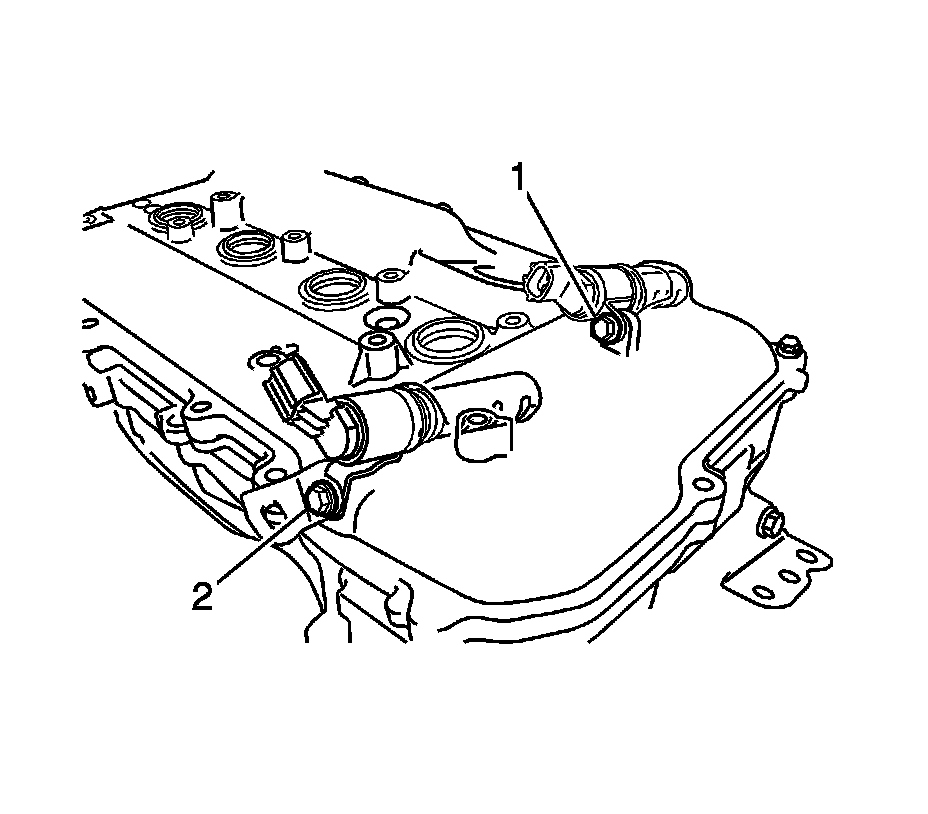 1
2