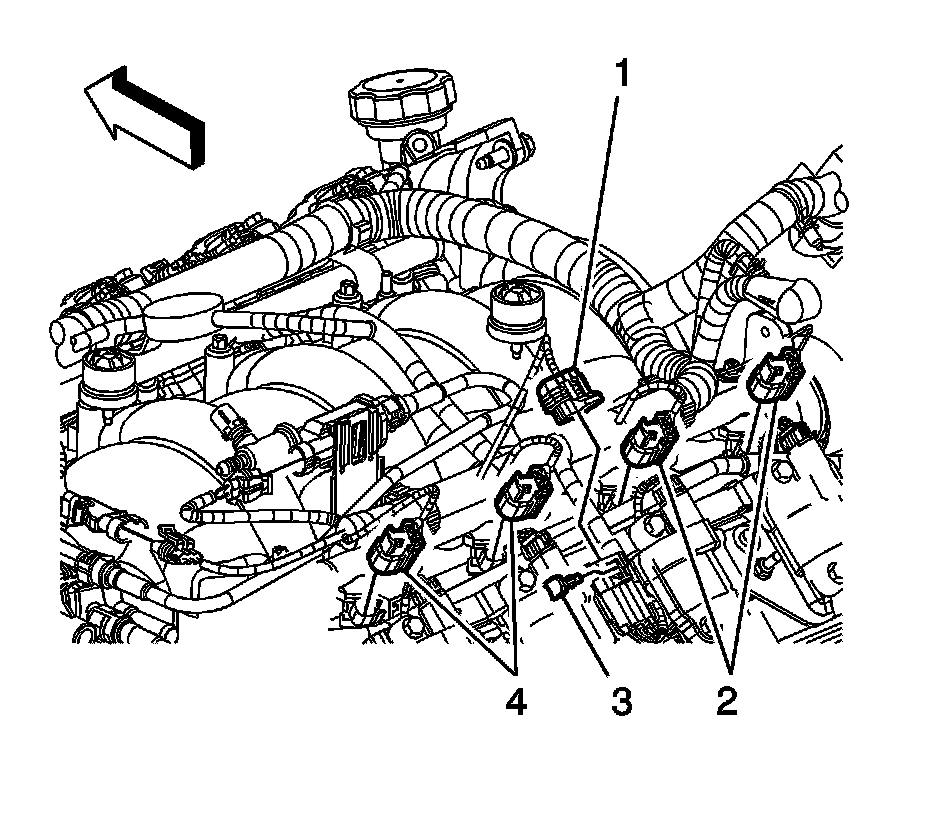 1
4
3
2