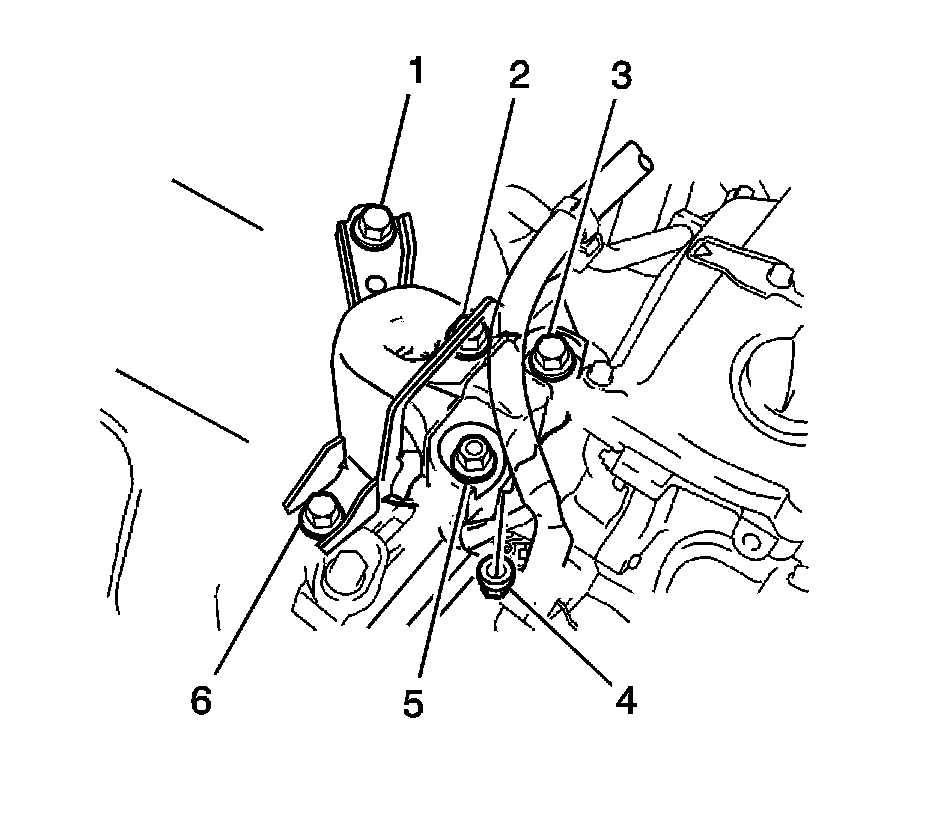 1
2
3
6
5
4