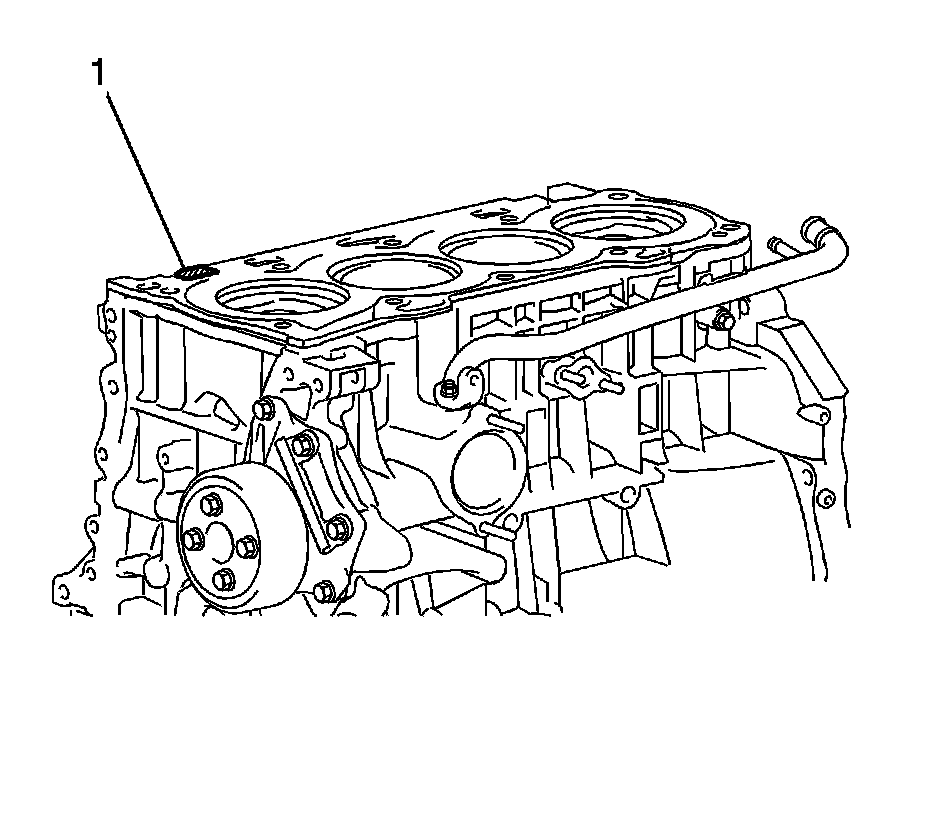 1