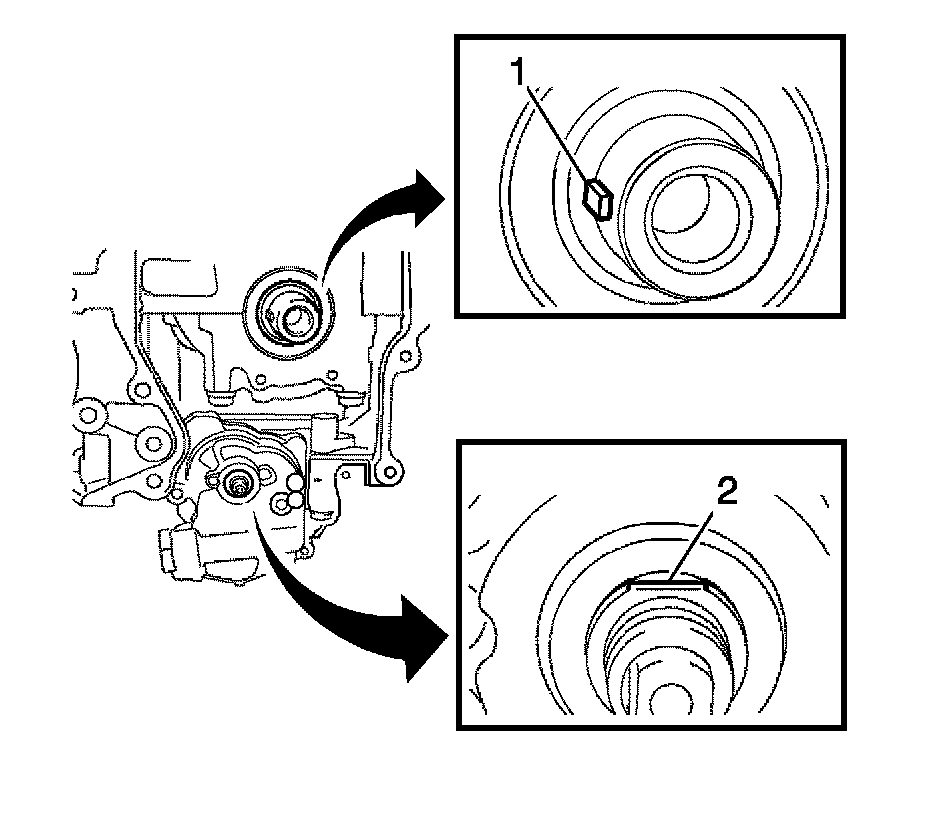 1

2