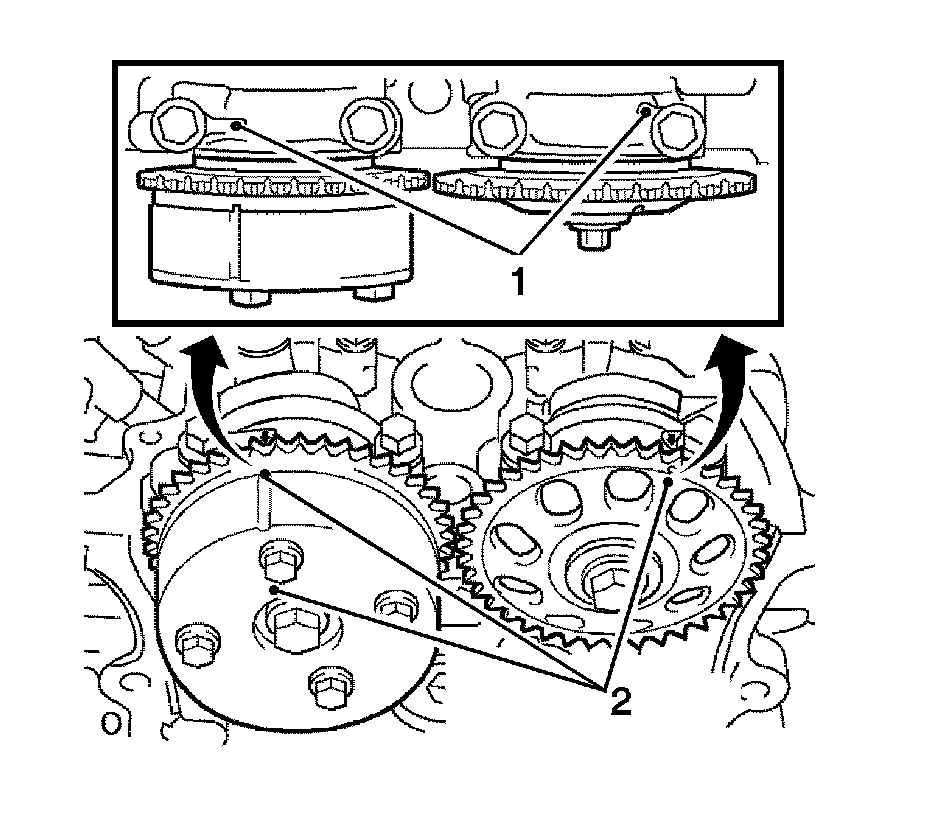 1

2