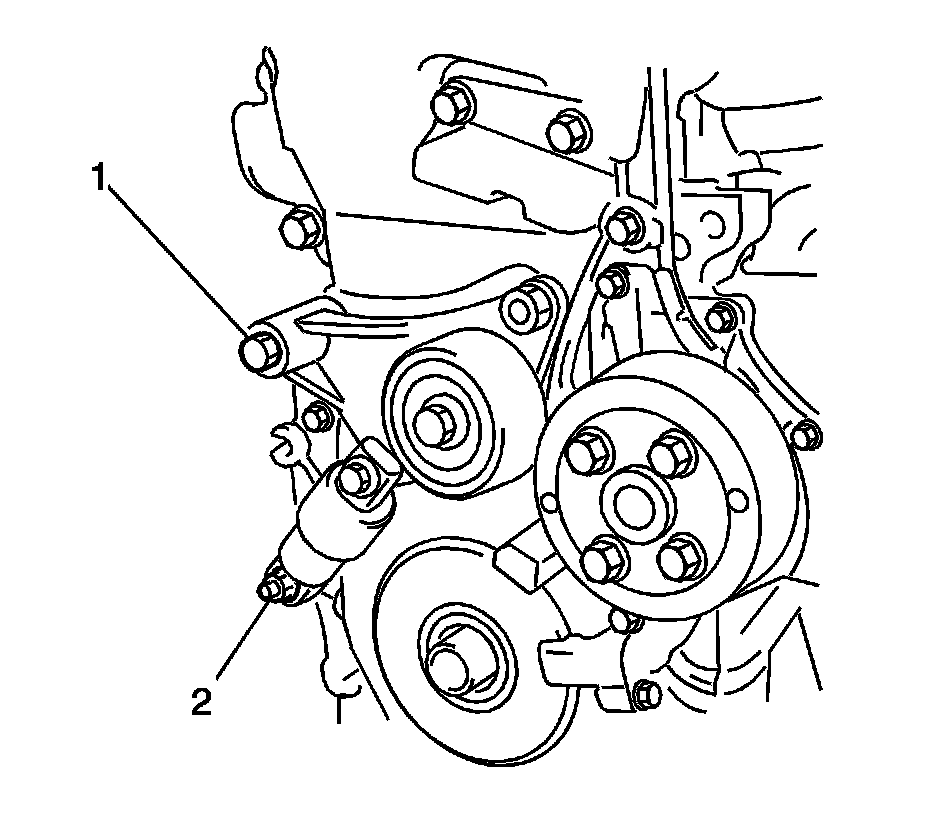 1

2