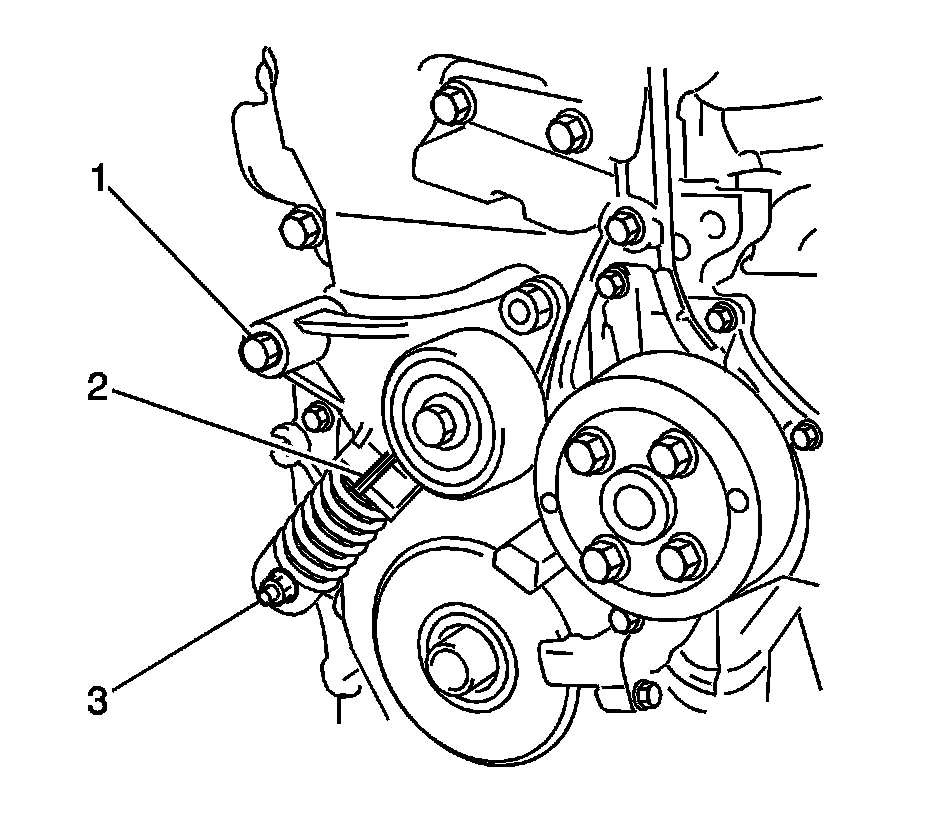 1
2
3