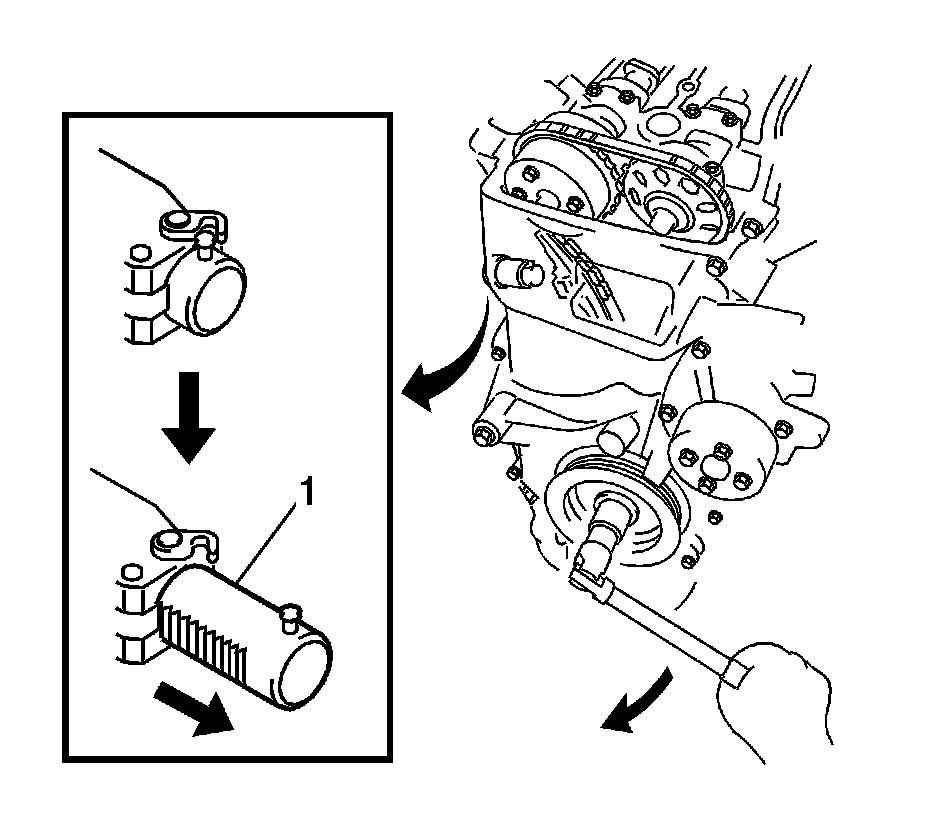 1