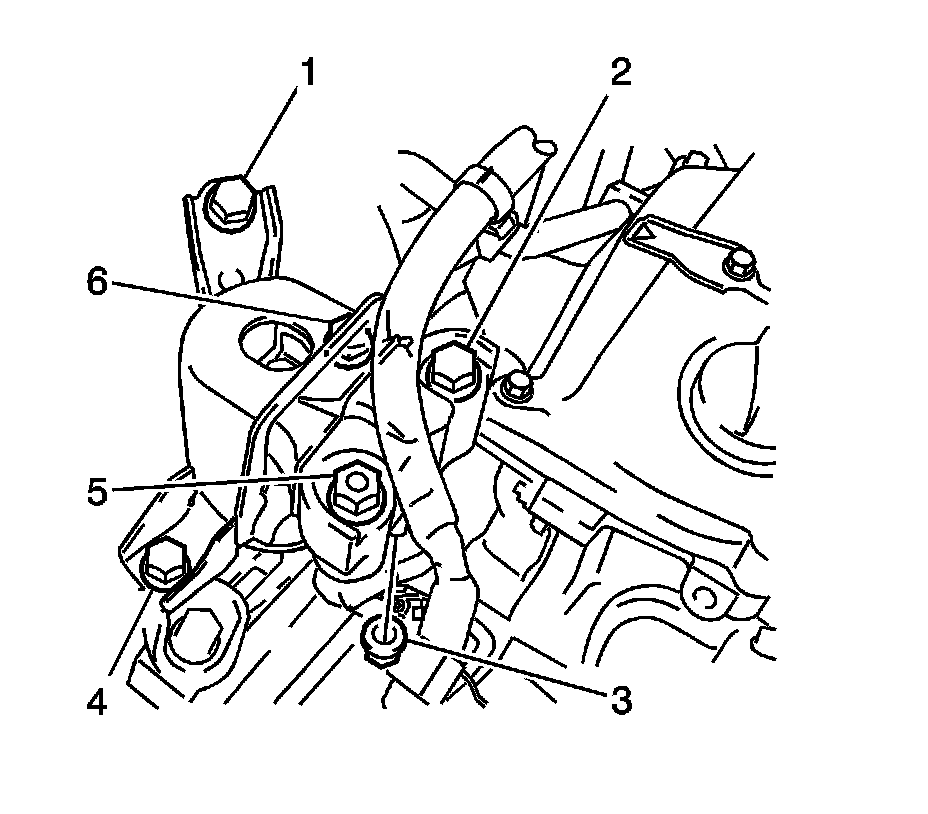 1
2
6
5
4
3