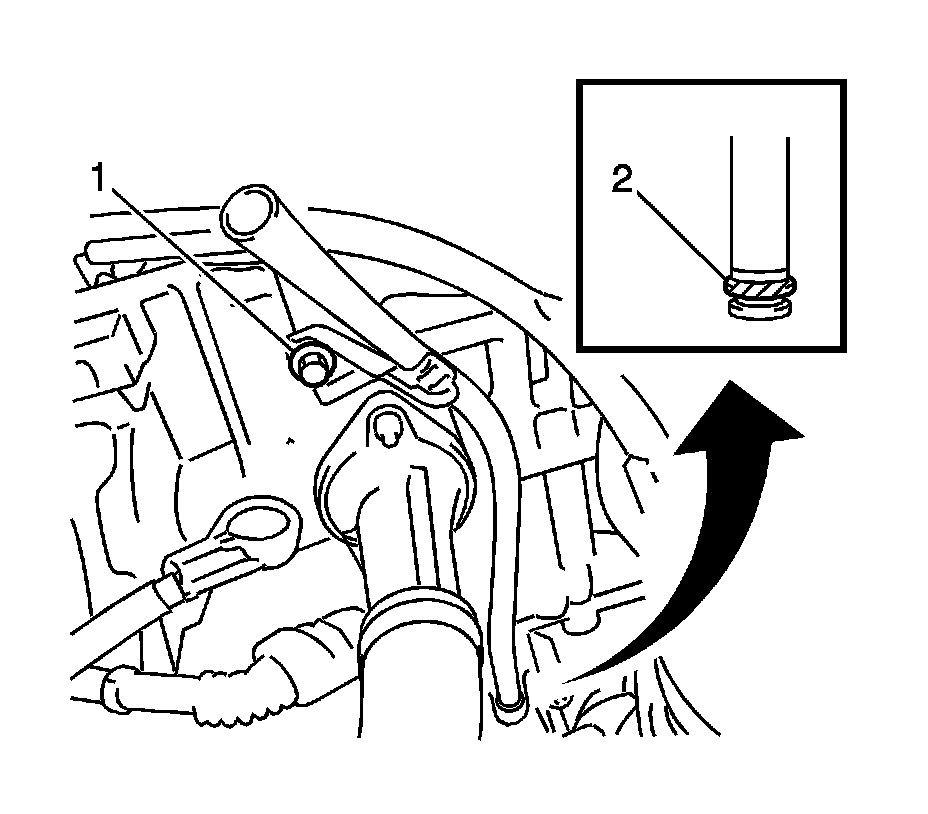 1

2