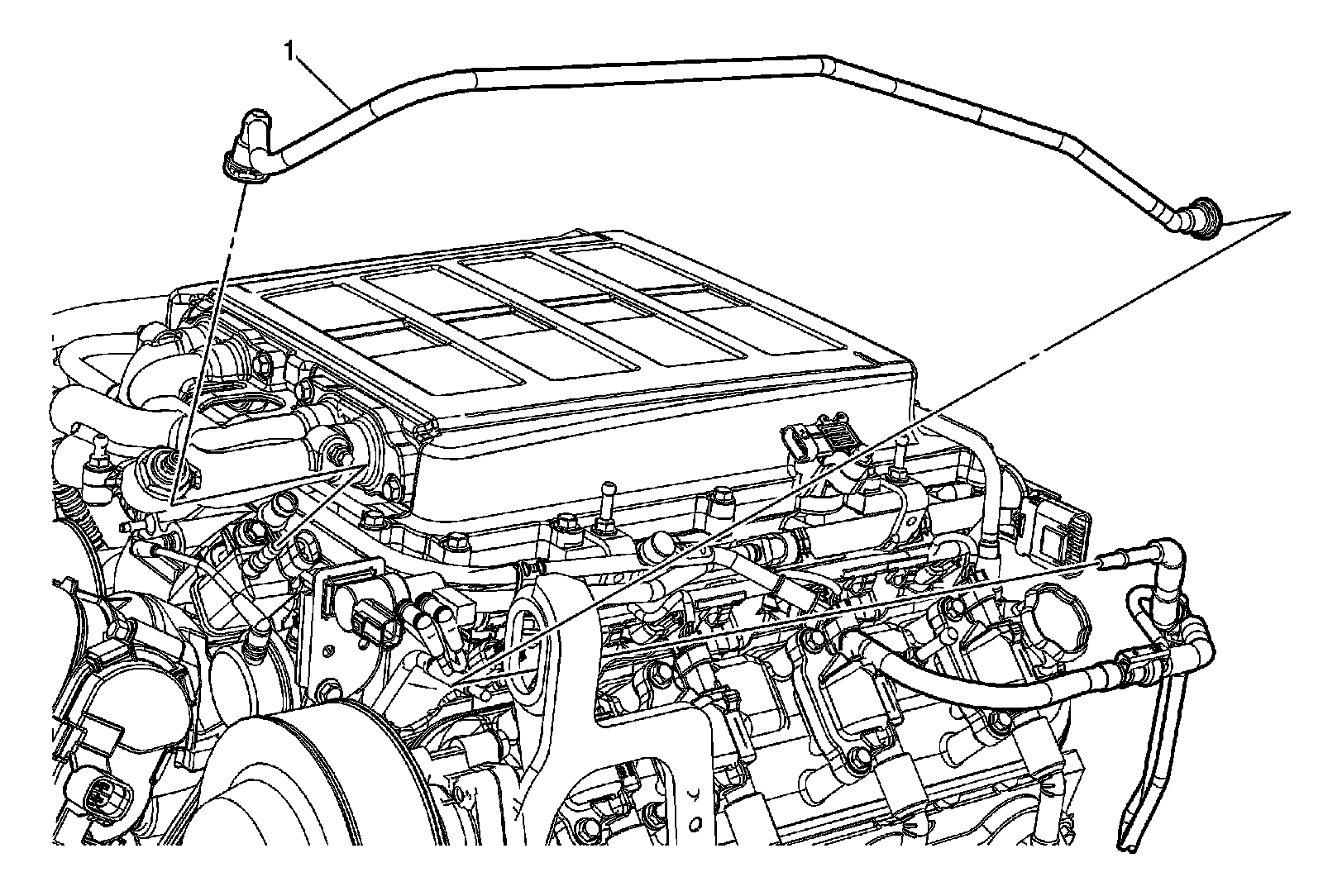 1