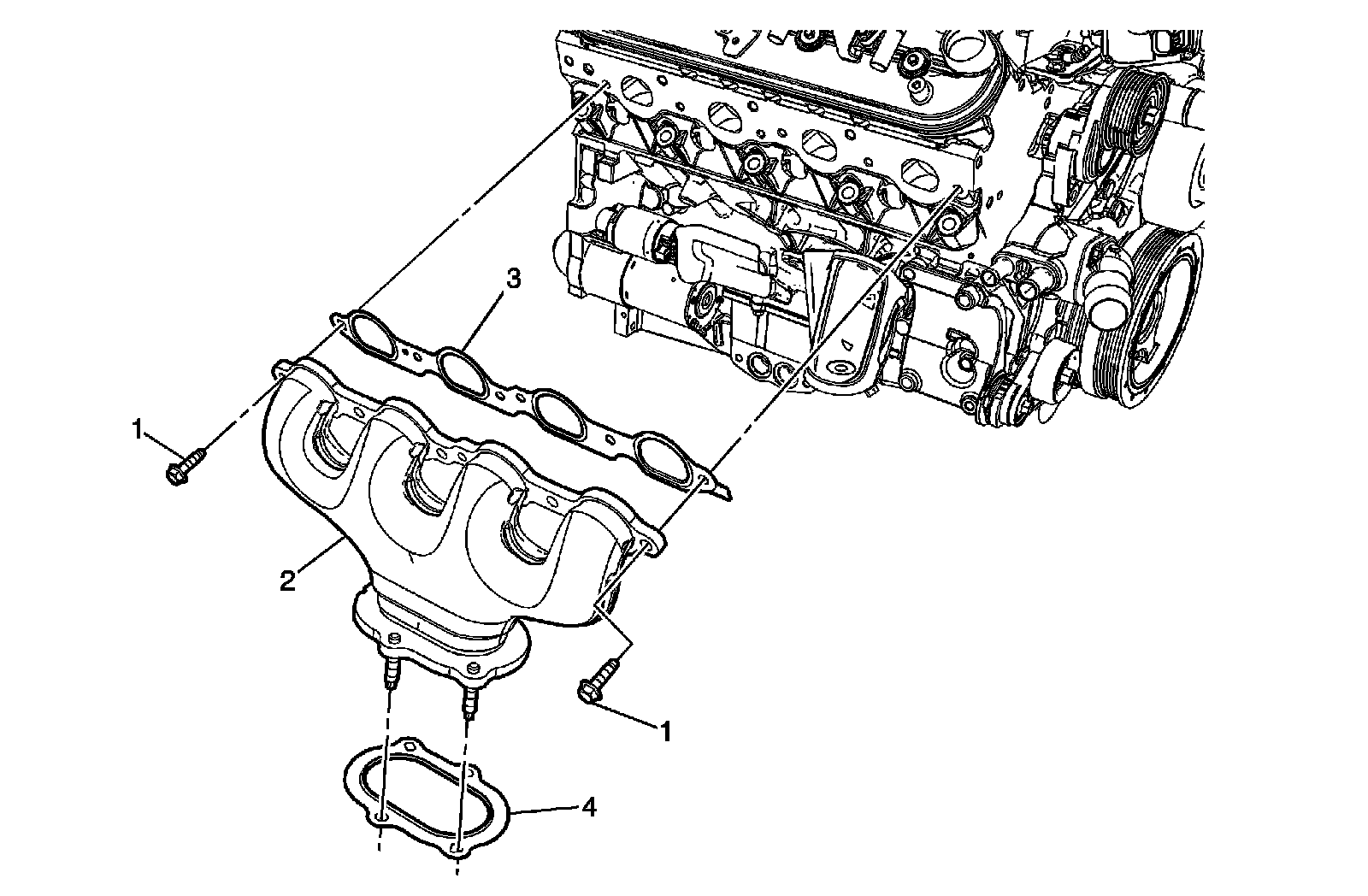 3
1
2
1
4