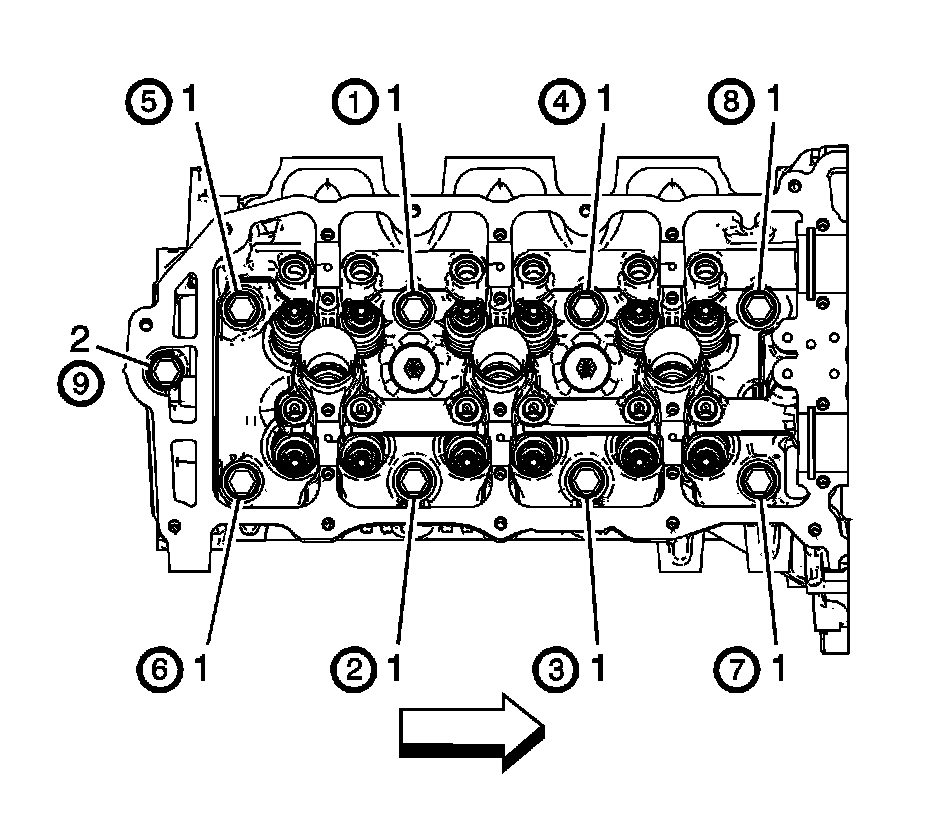 5 1
1 1
4 1
8 1
2
9
6 1
2 1
3 1
7 1