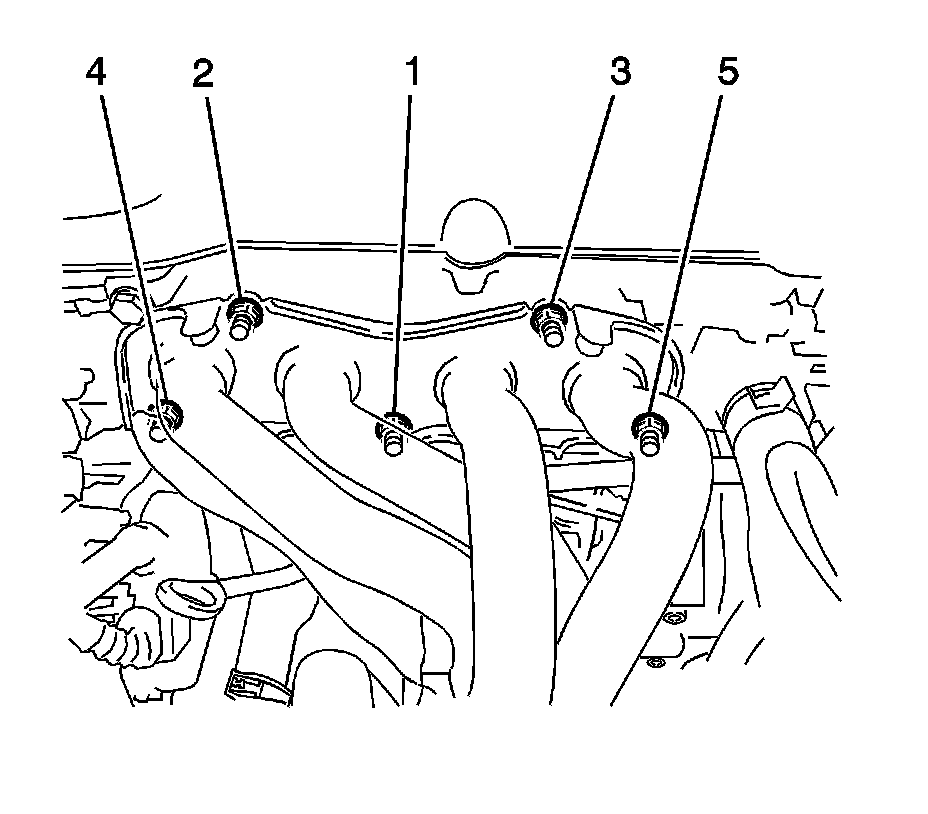 4 2 1 3 5