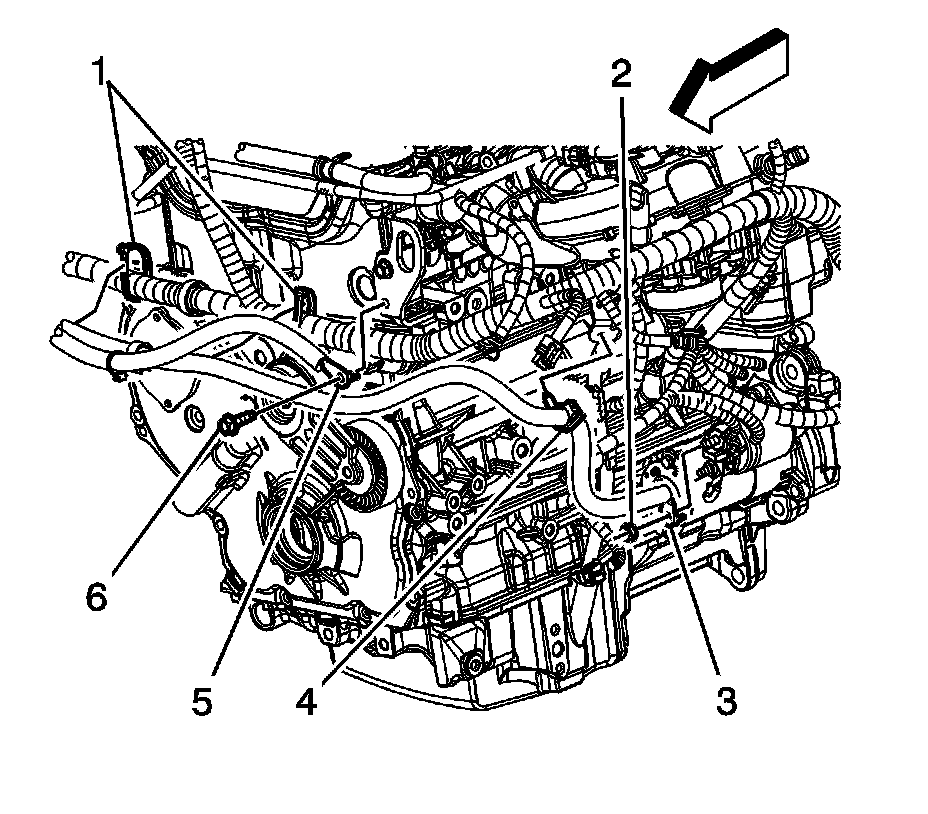 1
2
6
5
4
3