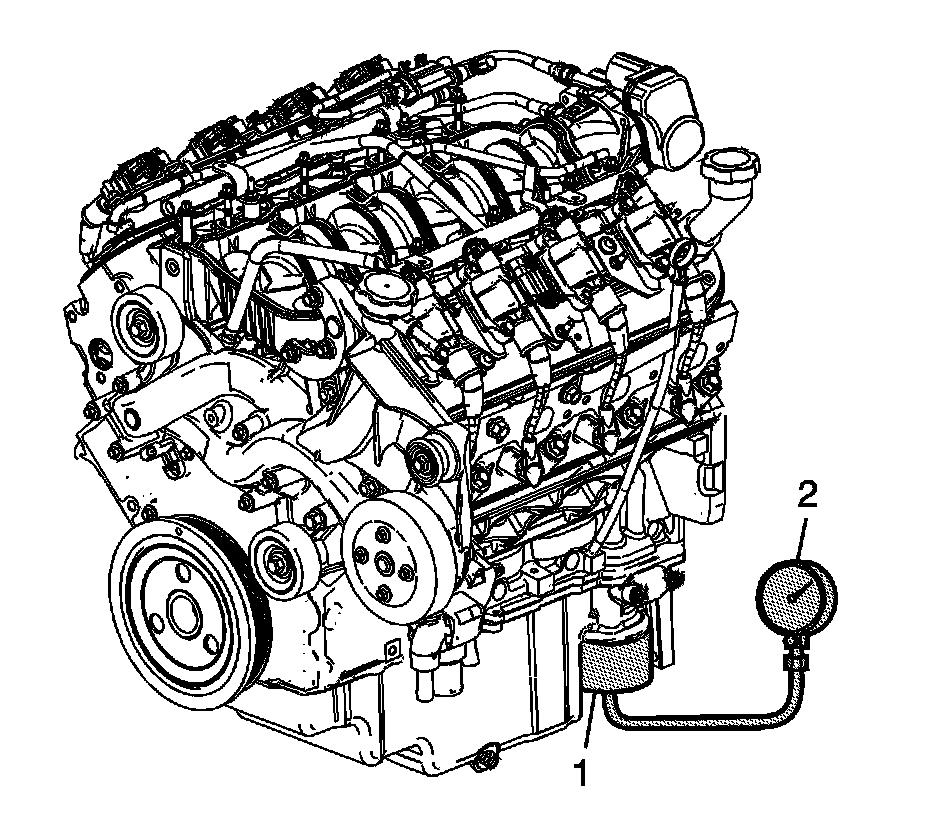 2

1