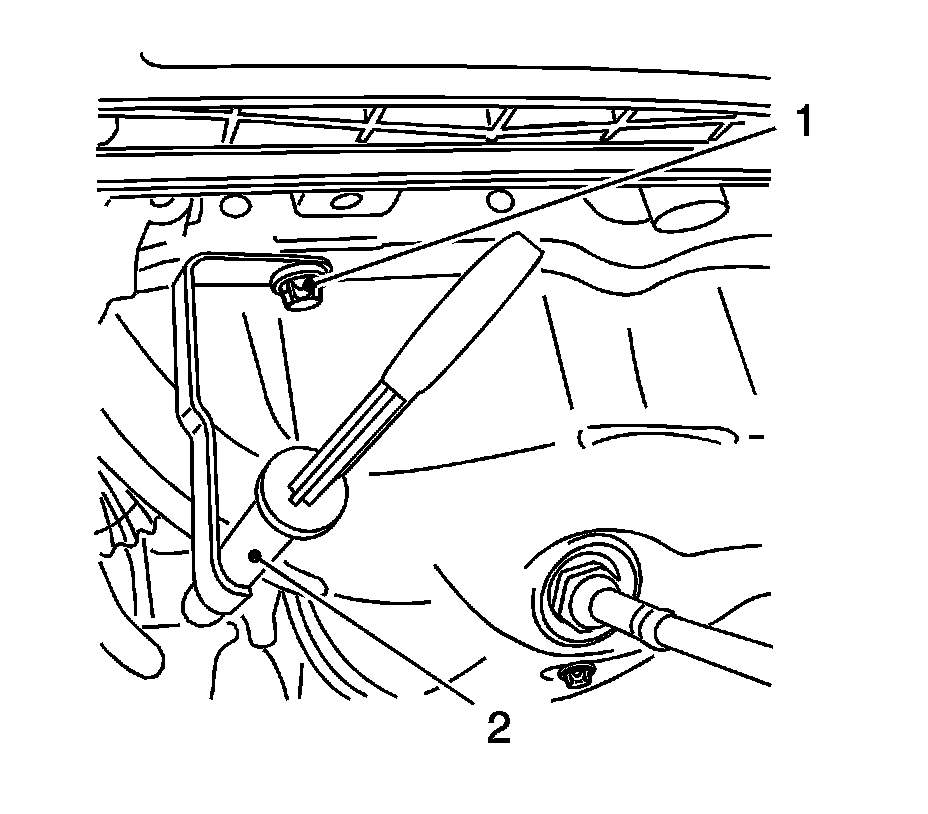 1

2