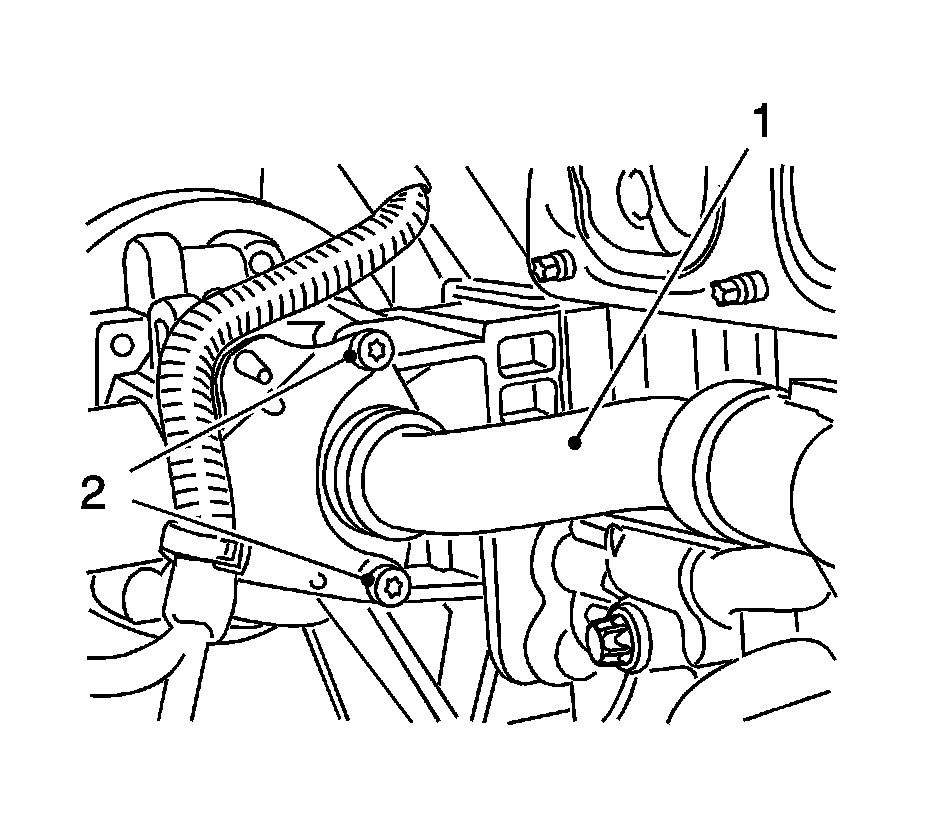 1

2