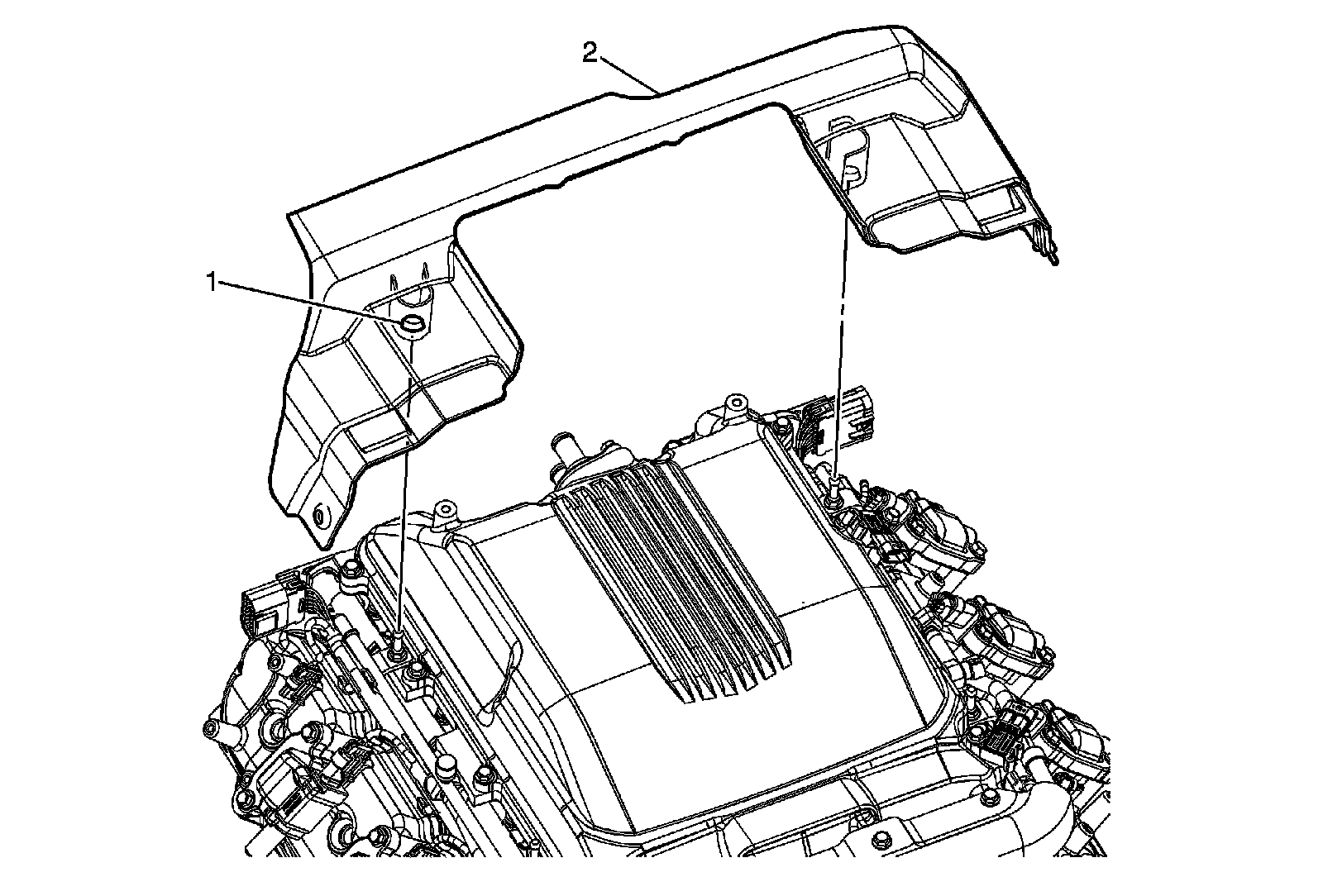 2

1