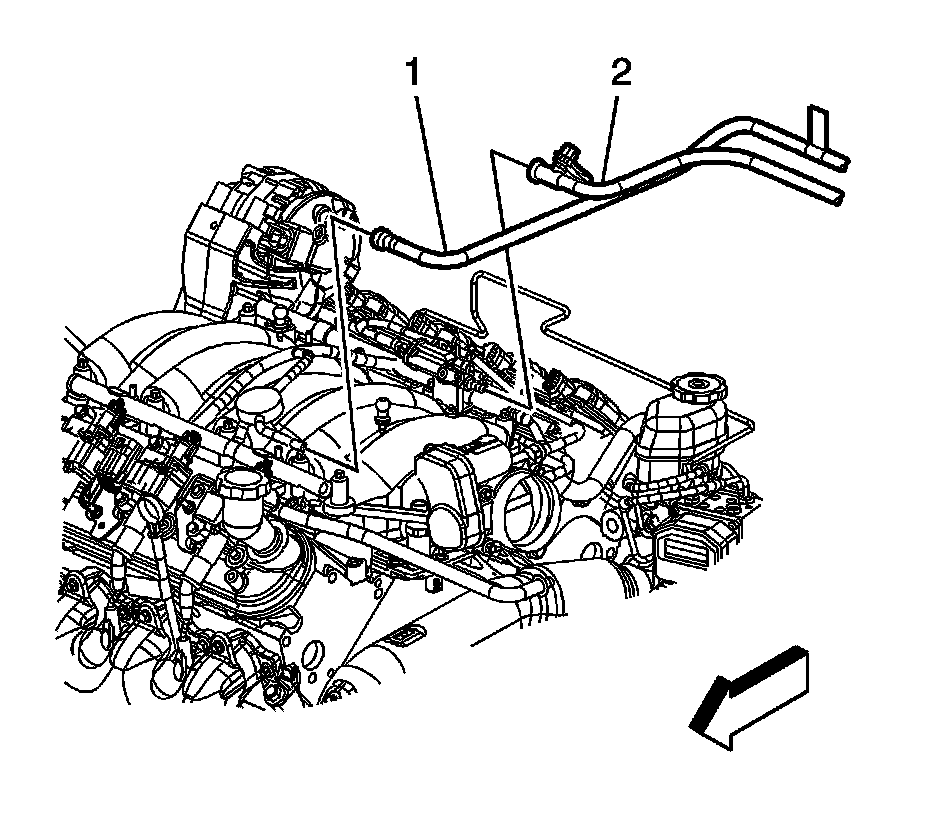 1
2