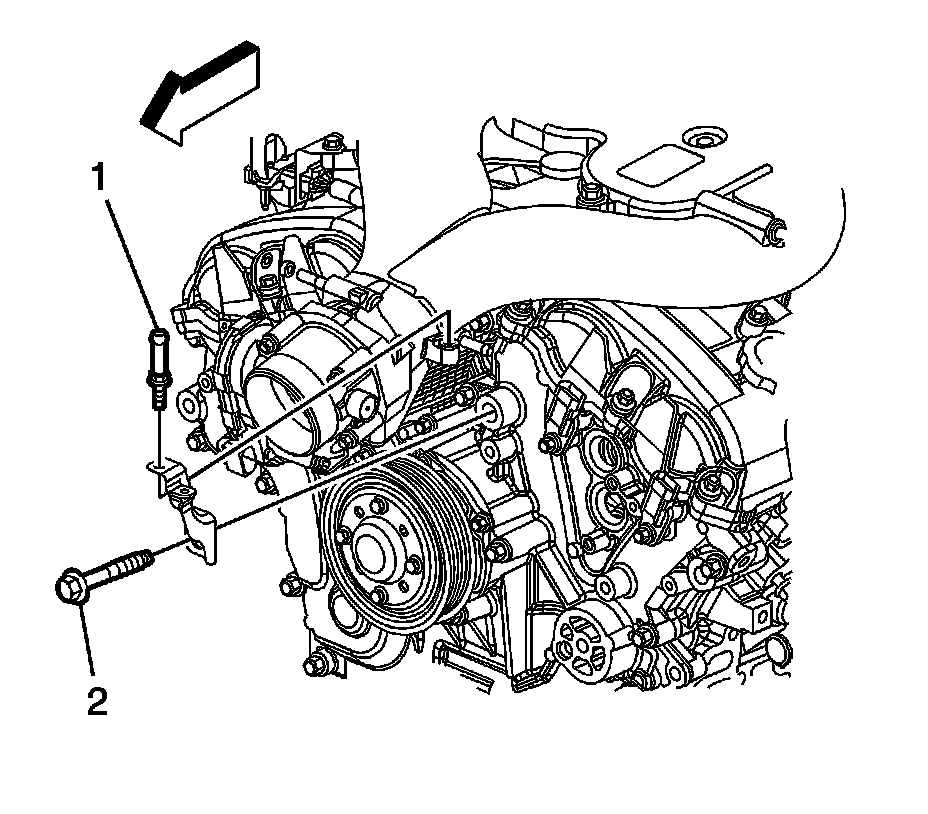 1

2