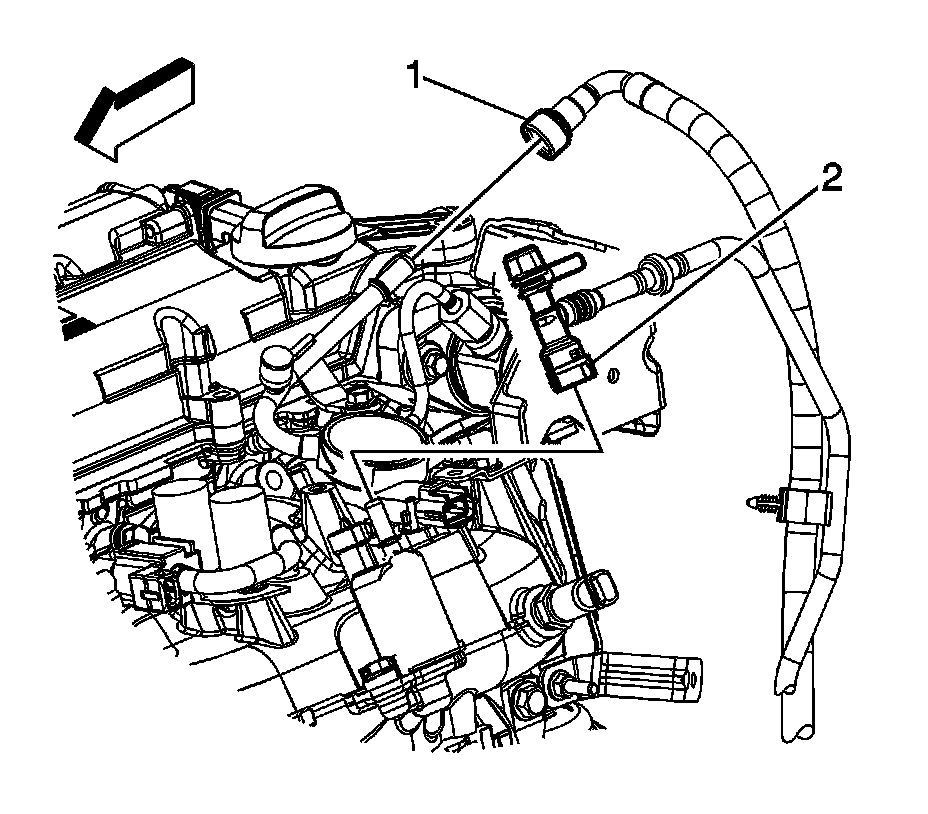 1
2