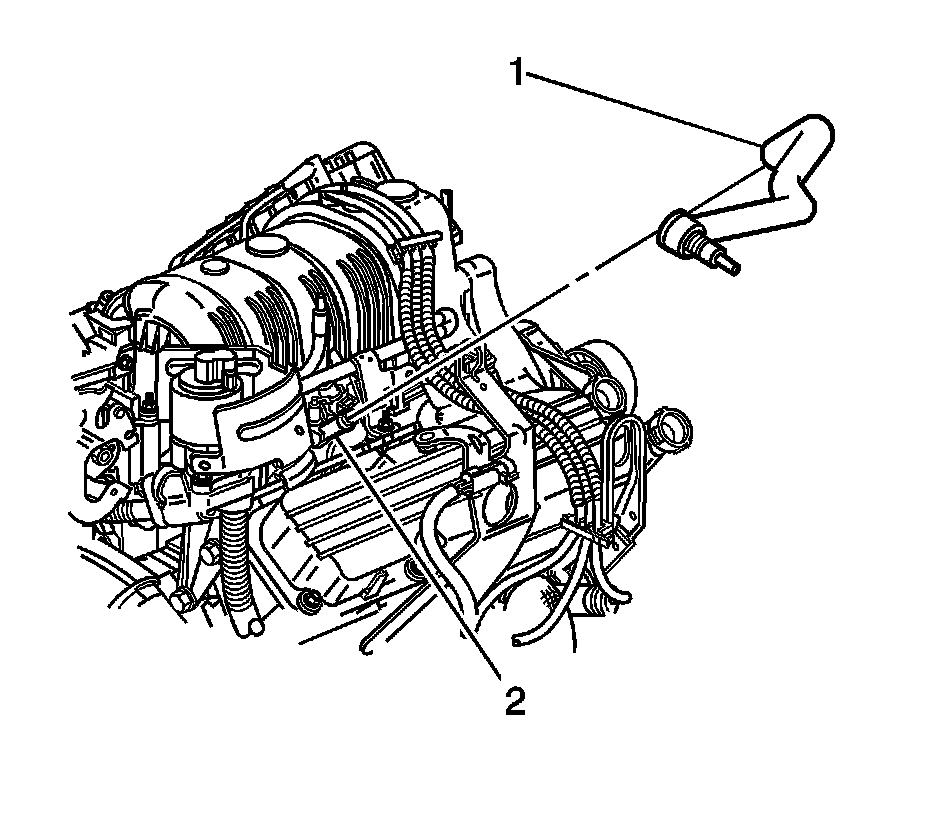 1

2