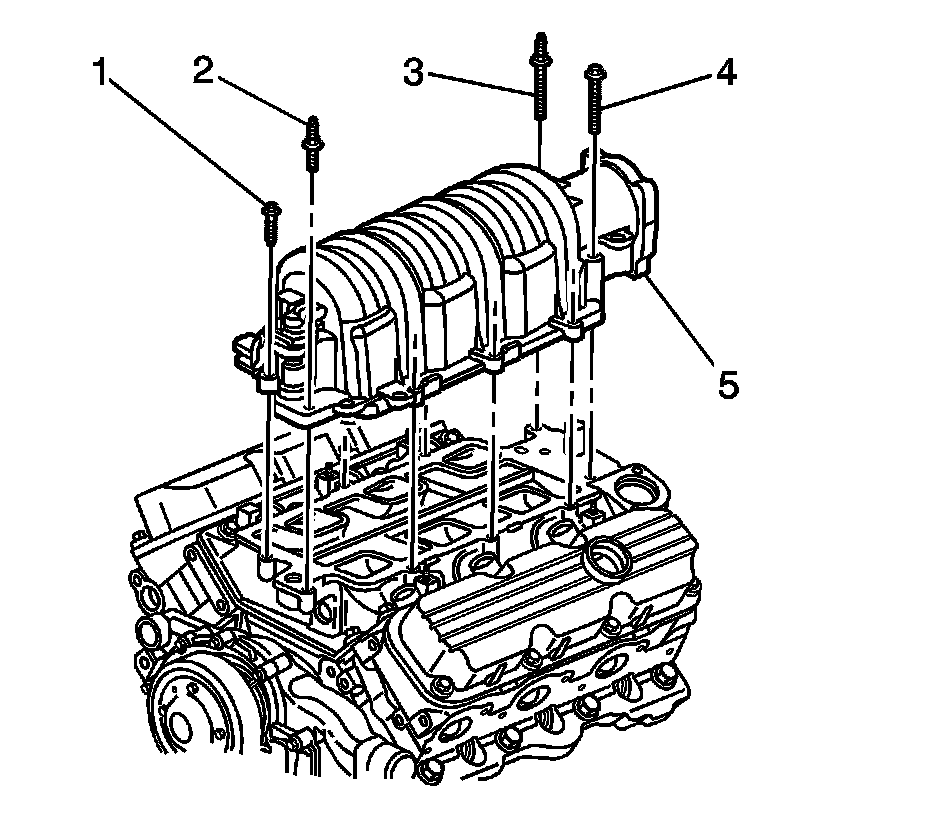 1
2
3
4
5