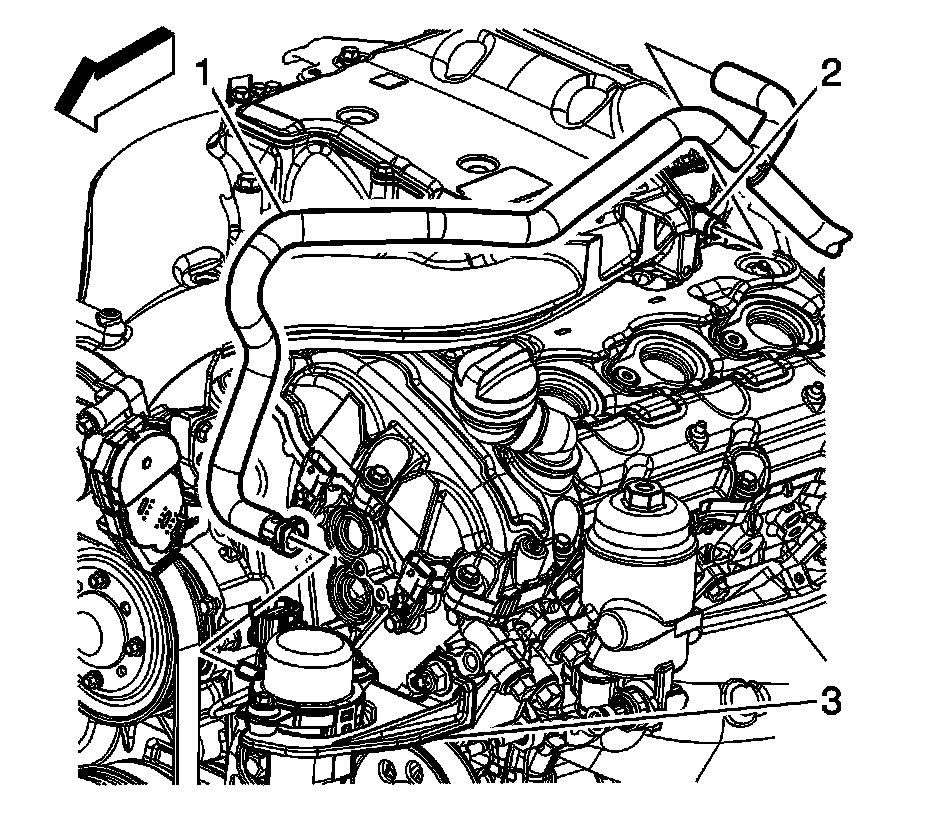 1
2
3