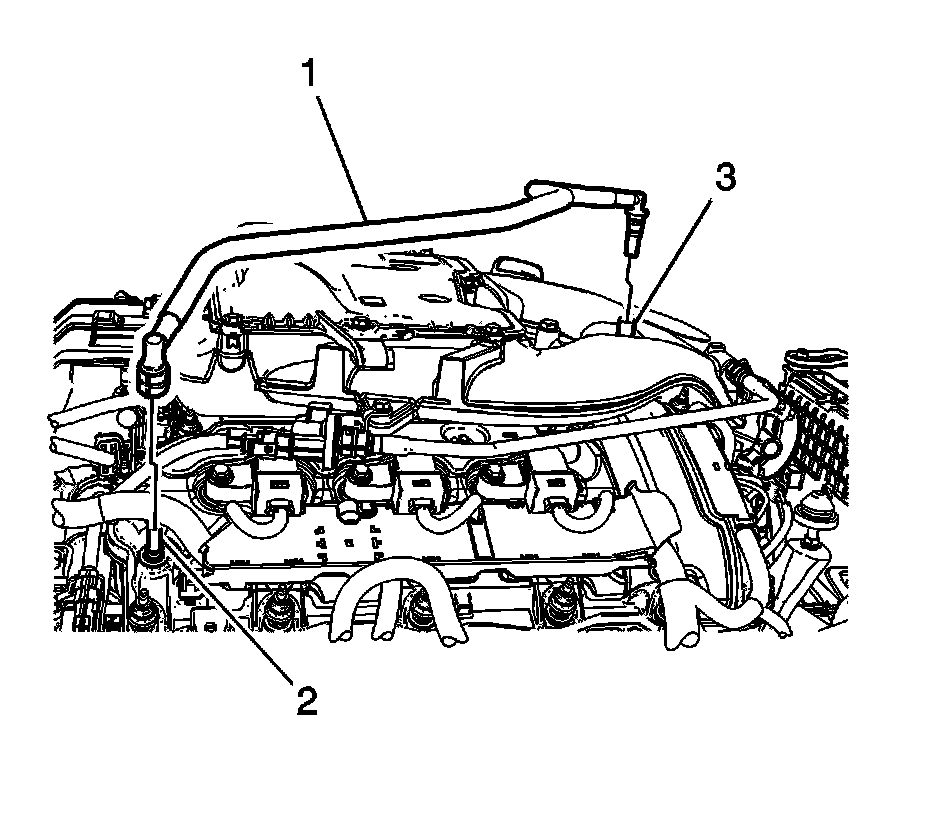 1
3
2