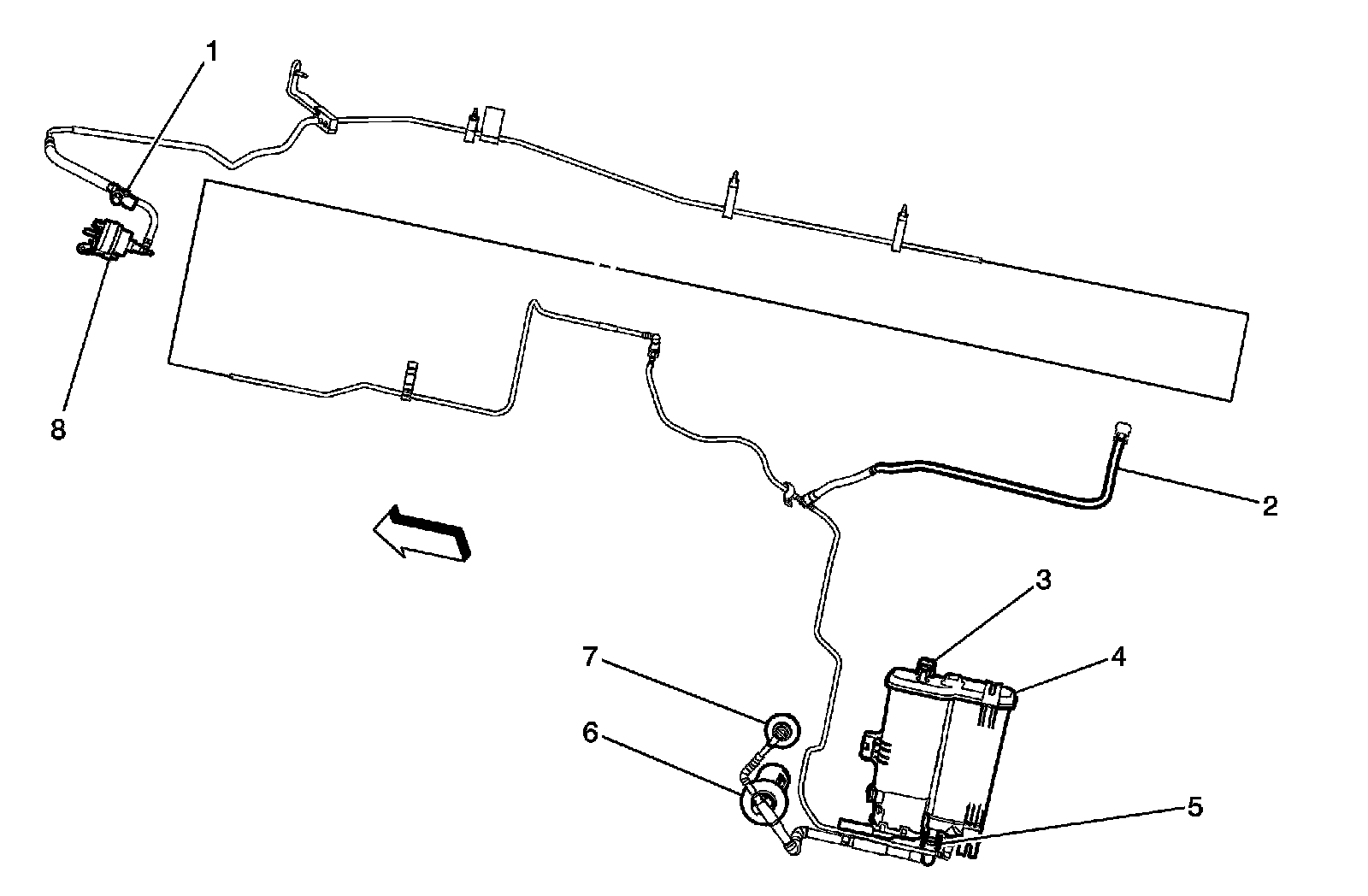 1
8
2
3
4
7
6
5